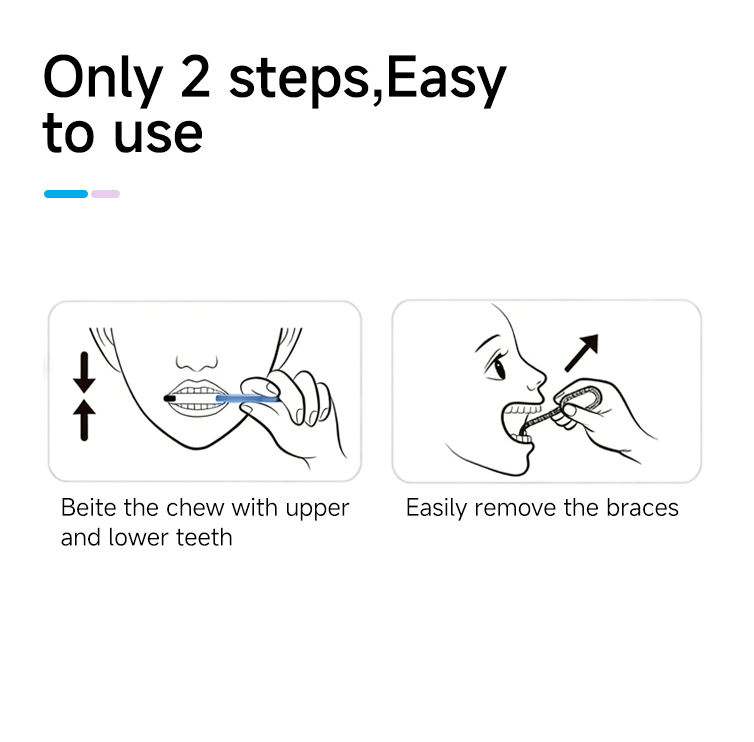 Only 2 steps,Easy to use

Beite the chew with upper and lower teeth

Easily remove the braces