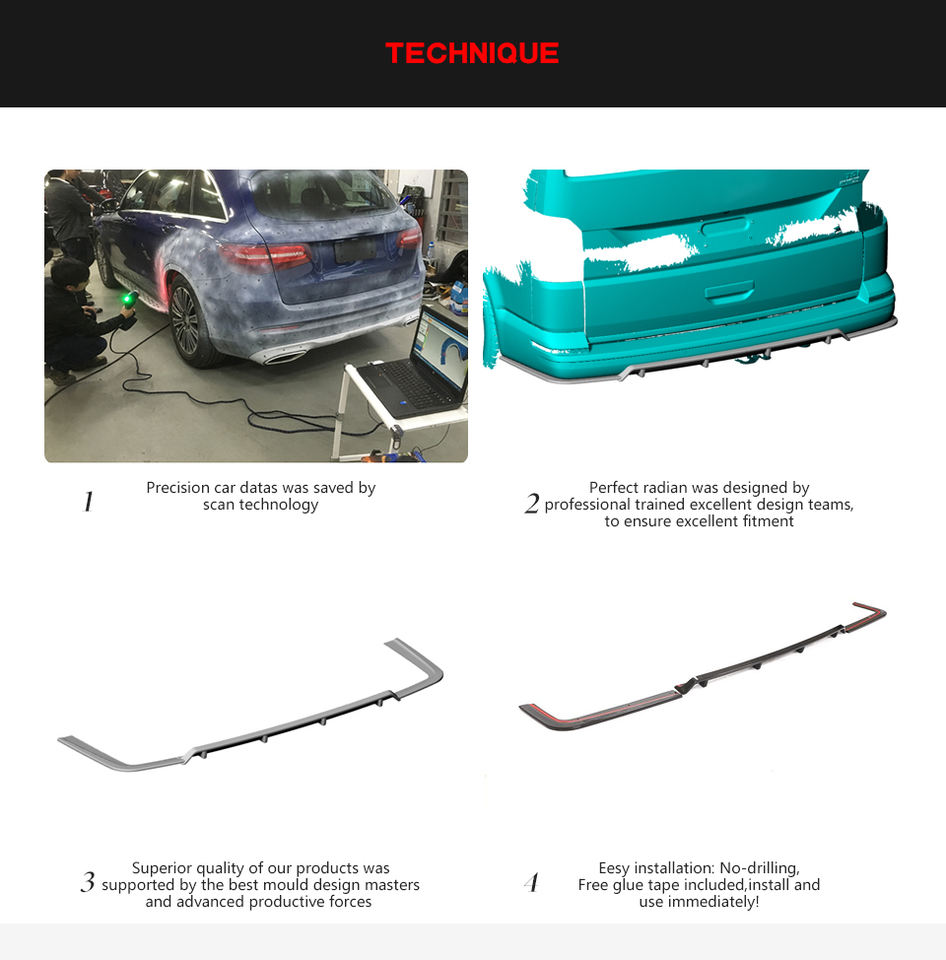 TECHNIQUE

1 Precision car datas was saved by scan technology

2 Perfect radian was designed by professional trained excellent design teams, to ensure excellent fitment

3 Superior quality of our products was supported by the best mould design masters and advanced productive forces

4 Eesy installation: No-drilling, Free glue tape included,install and use immediately!