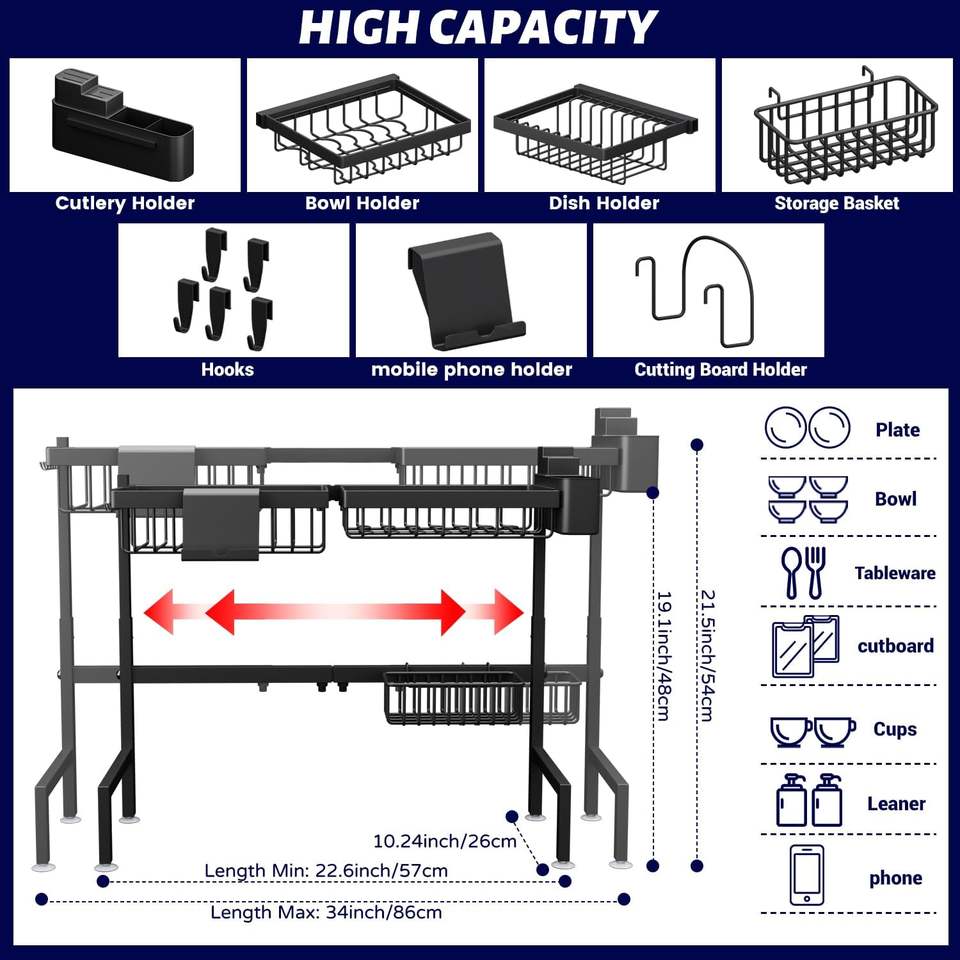 HIGH CAPACITY

Cutlery Holder

Bowl Holder

Dish Holder

Storage Basket

Hooks

mobile phone holder

Cutting Board Holder

19.1inch/48cm

21.5inch/54cm

10.24inch/26cm

Length Min: 22.6inch/57cm

Length Max: 34inch/86cm

Plate

Bowl

Tableware

cutboard

Cups

Leaner

phone