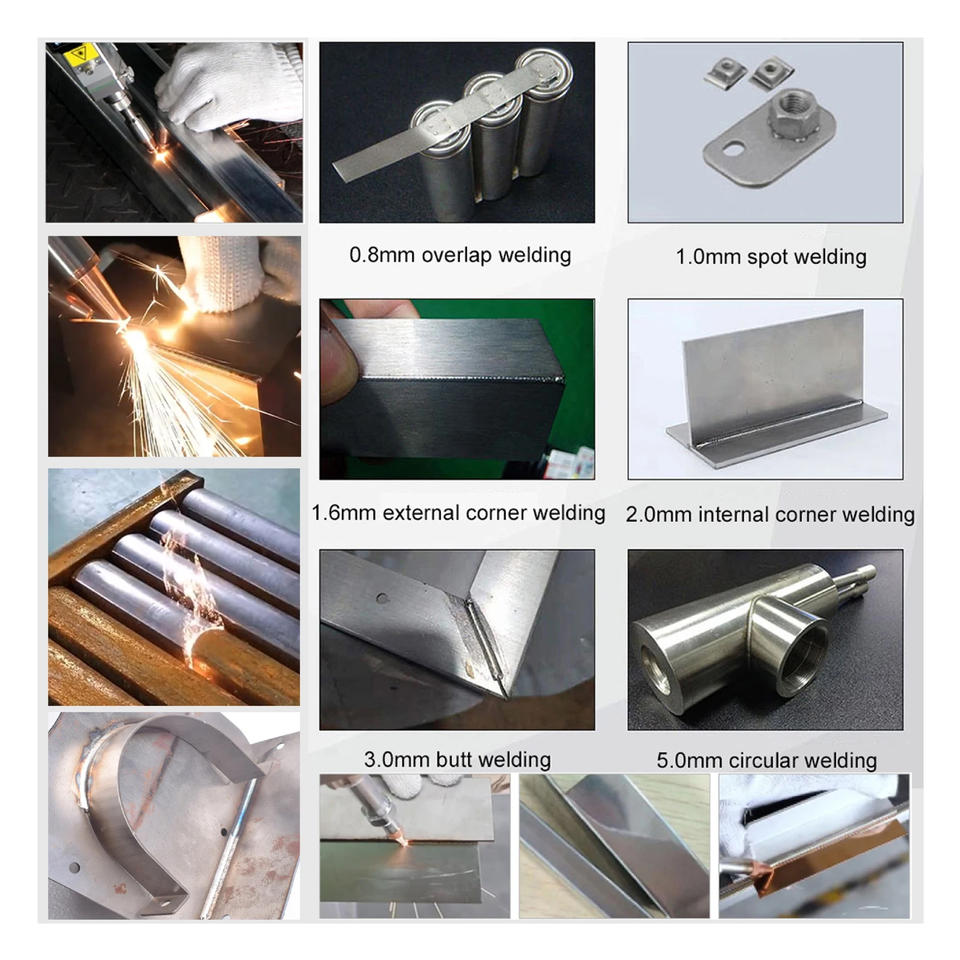 0.8mm overlap welding

1.0mm spot welding

1.6mm external corner welding

2.0mm internal corner welding

3.0mm butt welding

5.0mm circular welding