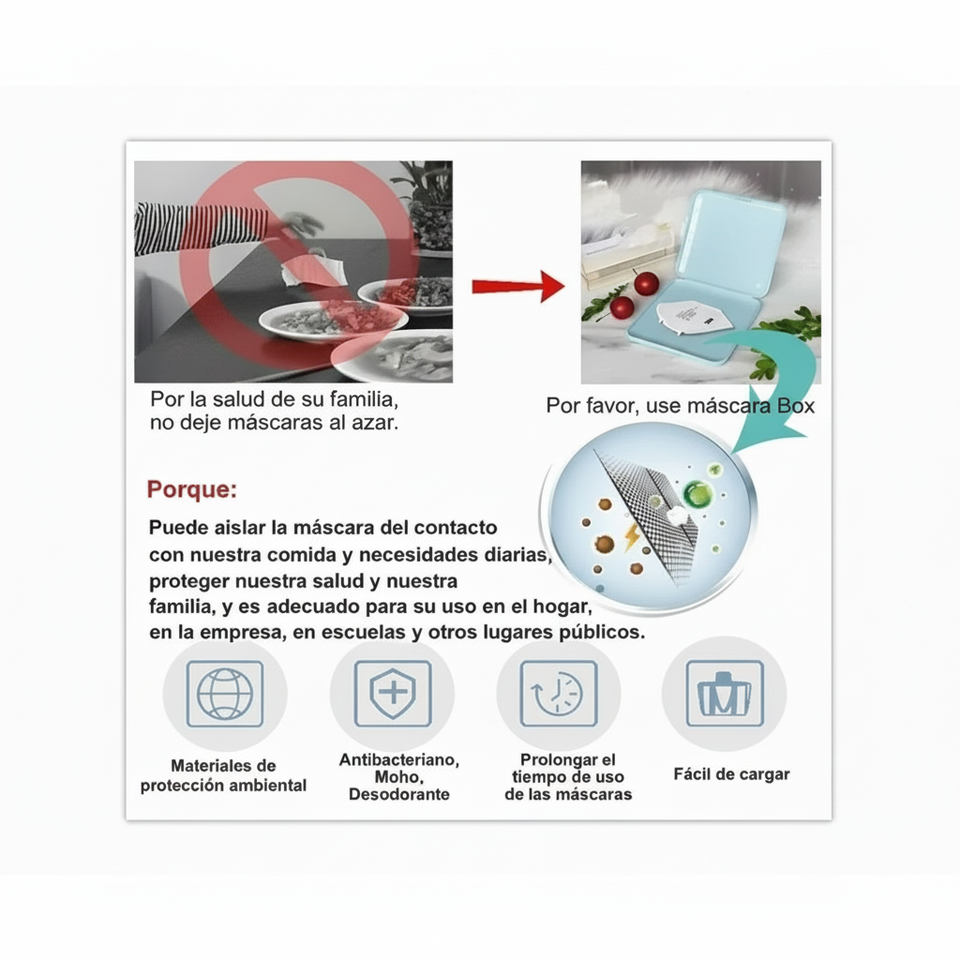 Por la salud de su familia, no deje máscaras al azar.

Por favor, use máscara Box

Porque:

Puede aislar la máscara del contacto con nuestra comida y necesidades diarias, proteger nuestra salud y nuestra familia, y es adecuado para su uso en el hogar, en la empresa, en escuelas y otros lugares públicos.

Materiales de protección ambiental

Antibacteriano, Moho, Desodorante

Prolongar el tiempo de uso de las máscaras

Fácil de cargar