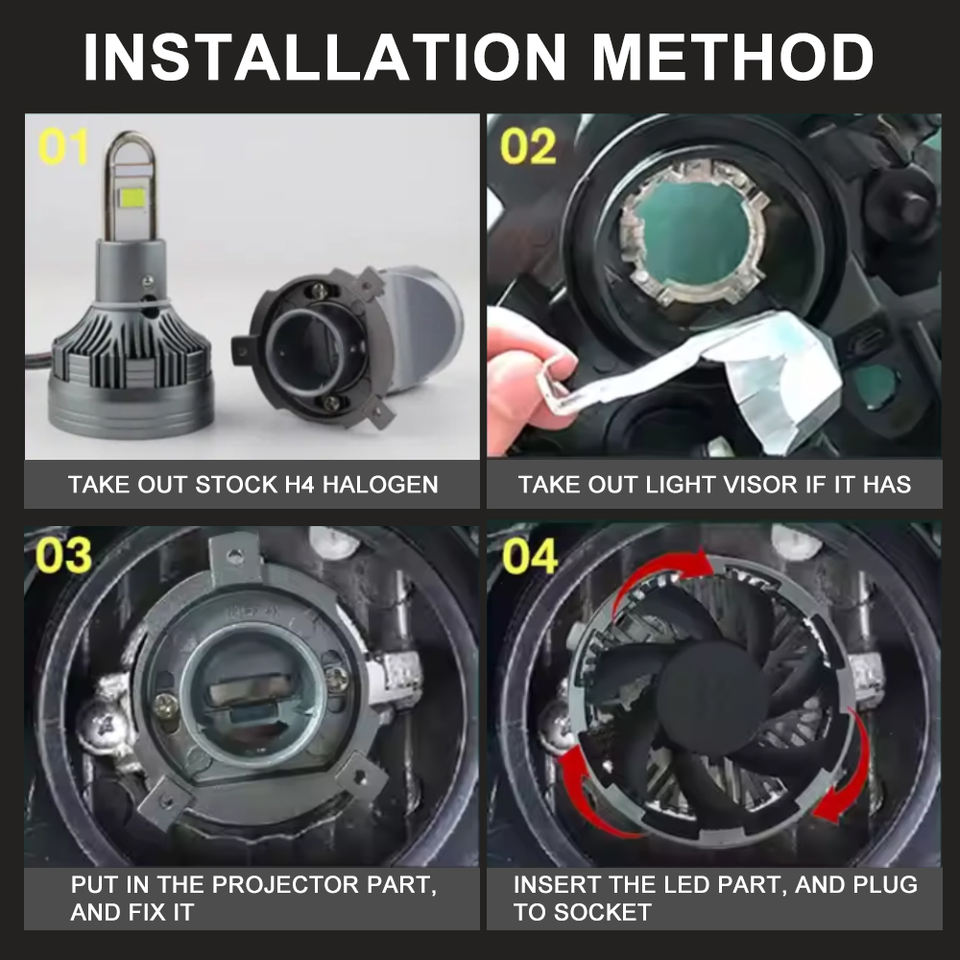 INSTALLATION METHOD

01

TAKE OUT STOCK H4 HALOGEN

02

TAKE OUT LIGHT VISOR IF IT HAS

03

PUT IN THE PROJECTOR PART, AND FIX IT

04

INSERT THE LED PART, AND PLUG TO SOCKET