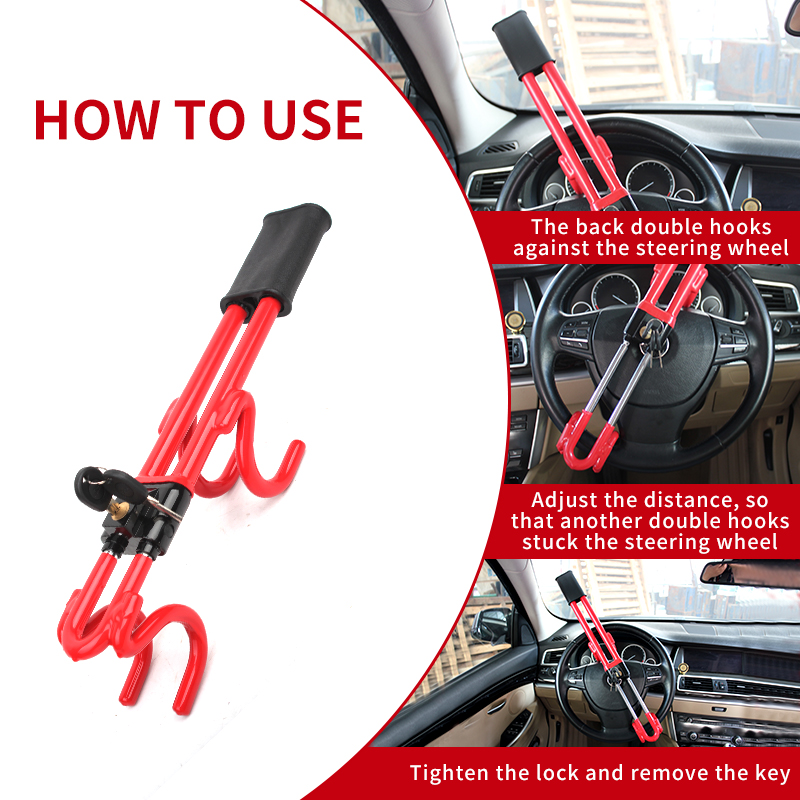 HOW TO USE

The back double hooks against the steering wheel

Adjust the distance, so that another double hooks stuck the steering wheel

Tighten the lock and remove the key