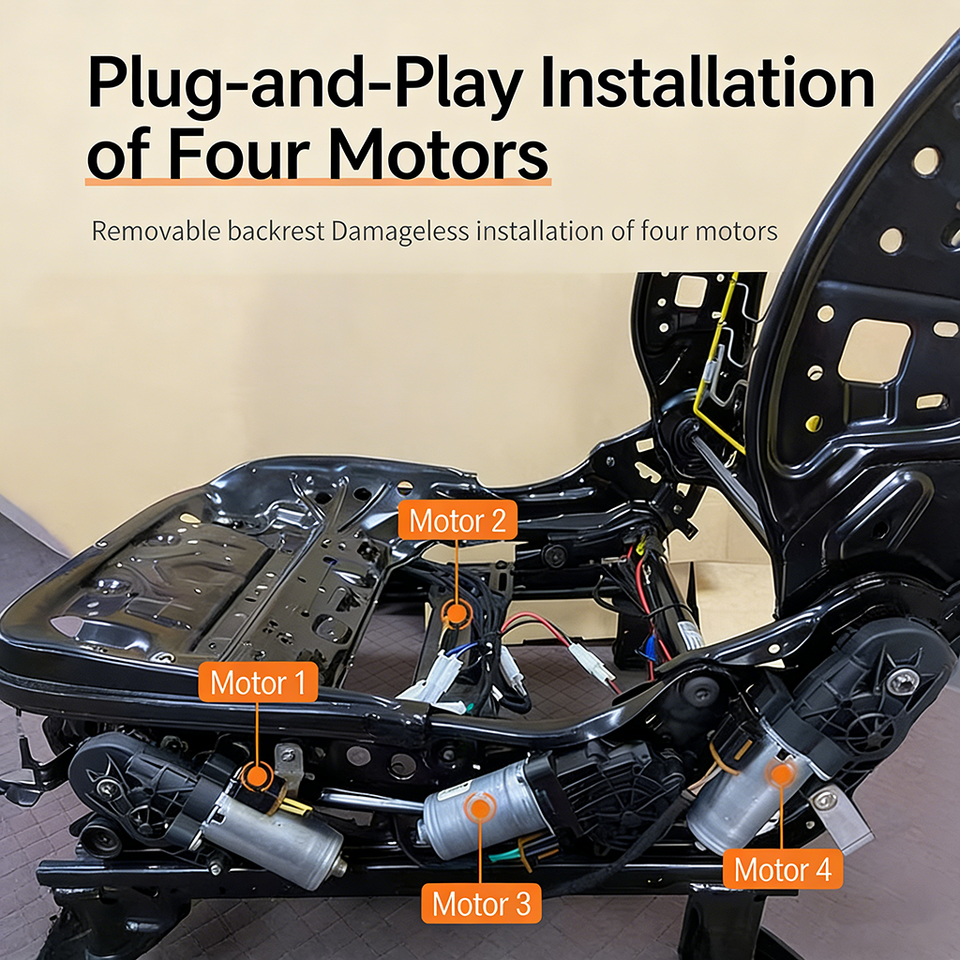 Plug-and-Play Installation of Four Motors

Removable backrest Damageless installation of four motors

Motor 2

Motor 1

Motor 3

Motor 4