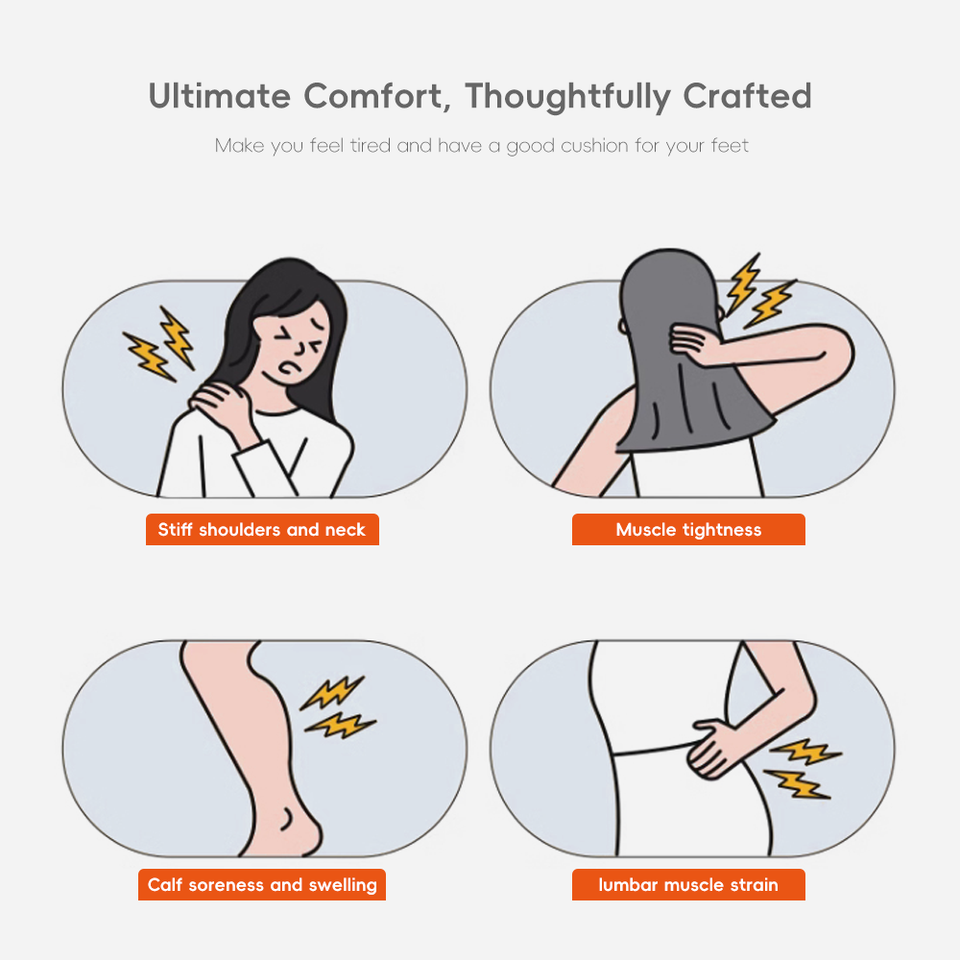 Ultimate Comfort, Thoughtfully Crafted

Make you feel tired and have a good cushion for your feet

Stiff shoulders and neck

Muscle tightness

Calf soreness and swelling

lumbar muscle strain