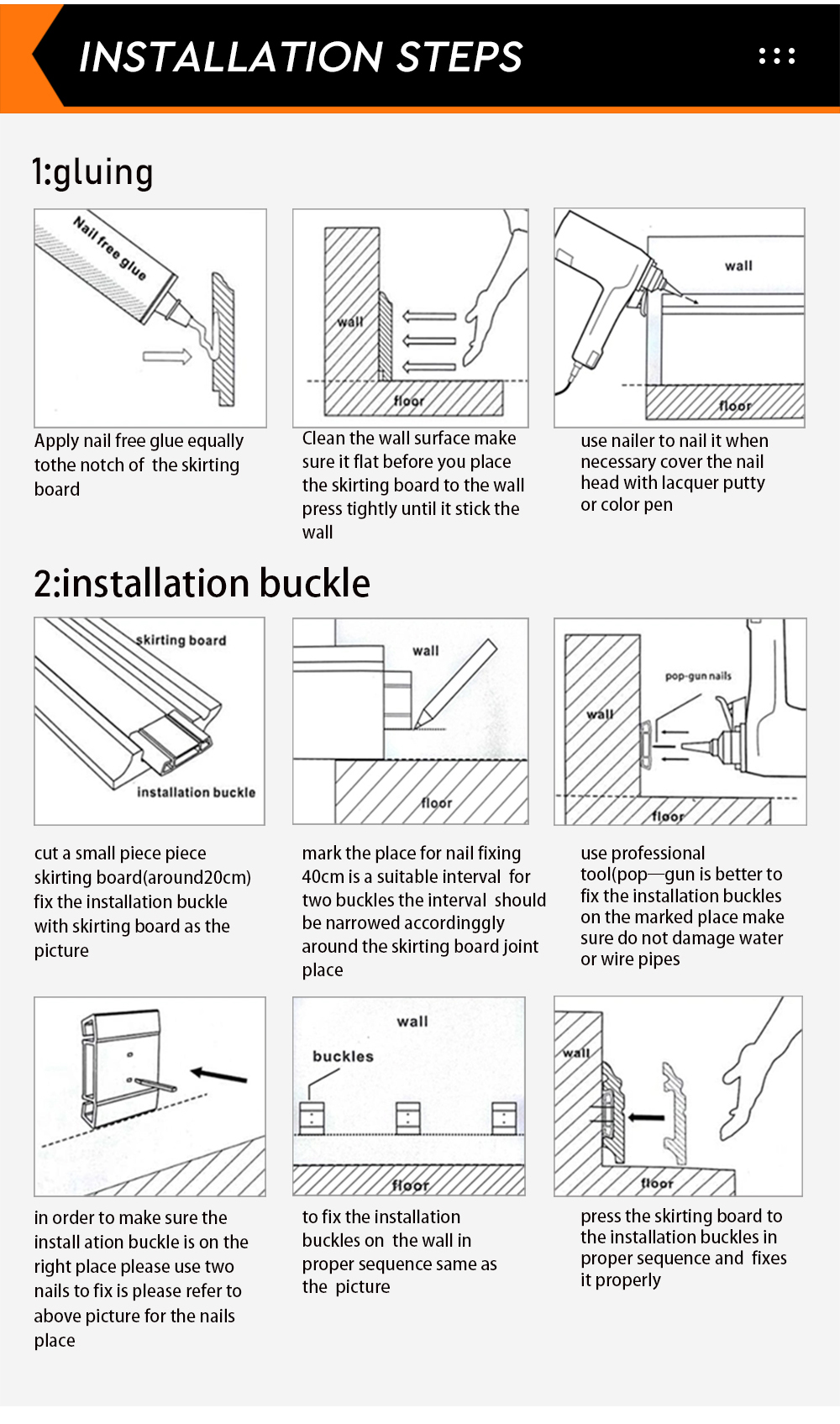 INSTALLATION STEPS

1:gluing

Nail free glue

Apply nail free glue equally tothe notch of the skirting board

wall

floor

Clean the wall surface make sure it flat before you place the skirting board to the wall press tightly until it stick the wall

wall

floor

use nailer to nail it when necessary cover the nail head with lacquer putty or color pen

2:installation buckle

skirting board

installation buckle

cut a small piece piece skirting board(around20cm) fix the installation buckle with skirting board as the picture

wall

floor

mark the place for nail fixing 40cm is a suitable interval for two buckles the interval should be narrowed accordinggly around the skirting board joint place

pop-gun nails

wall

floor

use professional tool(pop—gun is better to fix the installation buckles on the marked place make sure do not damage water or wire pipes

in order to make sure the install ation buckle is on the right place please use two nails to fix is please refer to above picture for the nails place

wall

buckles

floor

to fix the installation buckles on the wall in proper sequence same as the picture

wall

floor

press the skirting board to the installation buckles in proper sequence and fixes it properly