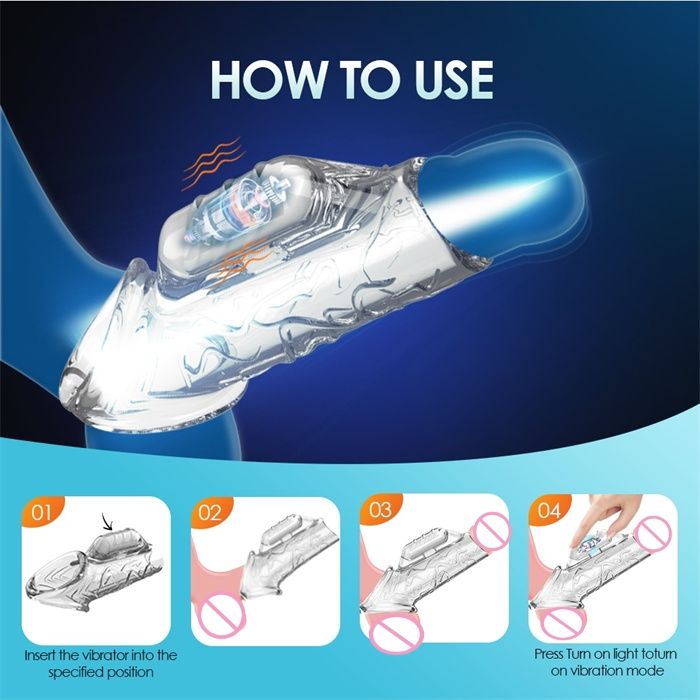 HOW TO USE

01

Insert the vibrator into the specified position

02

03

04

Press Turn on light toturn on vibration mode