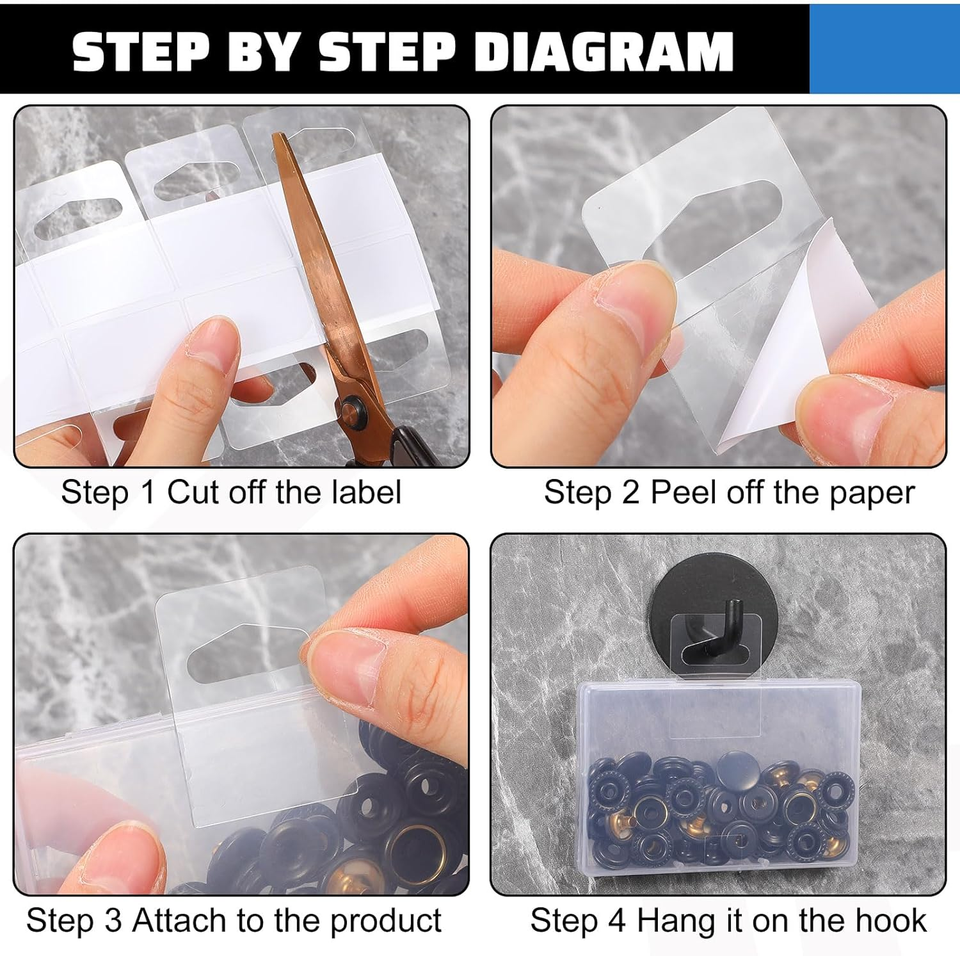 STEP BY STEP DIAGRAM

Step 1 Cut off the label

Step 2 Peel off the paper

Step 3 Attach to the product

Step 4 Hang it on the hook