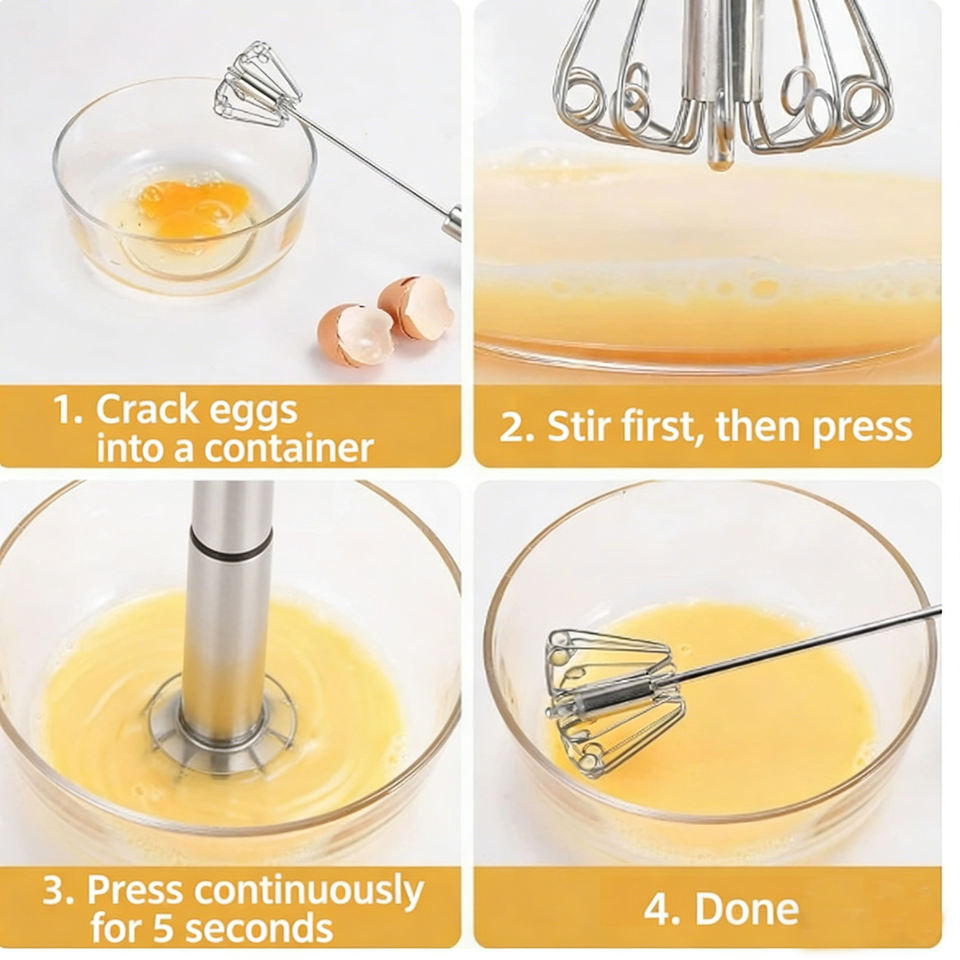 1. Crack eggs into a container

2. Stir first, then press

3. Press continuously for 5 seconds

4. Done