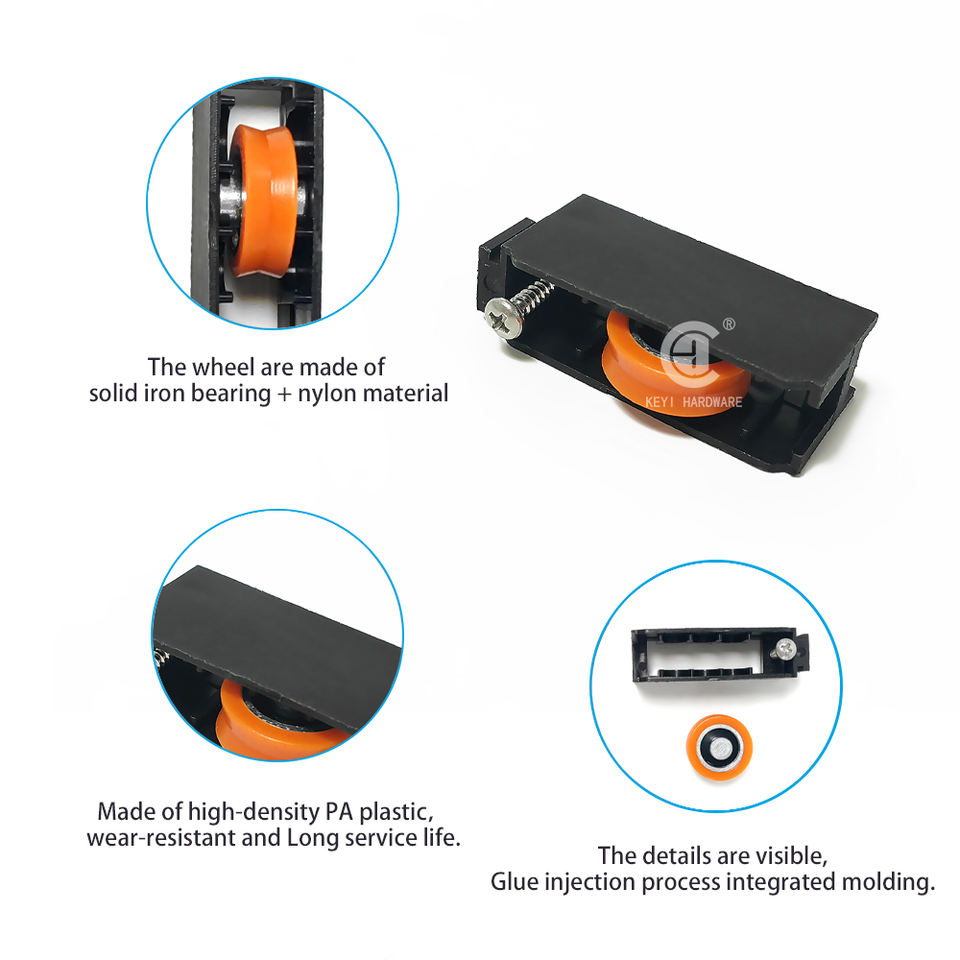 The wheel are made of
solid iron bearing + nylon material

®
KEYI HARDWARE

Made of high-density PA plastic,
wear-resistant and Long service life.

The details are visible,
Glue injection process integrated molding.