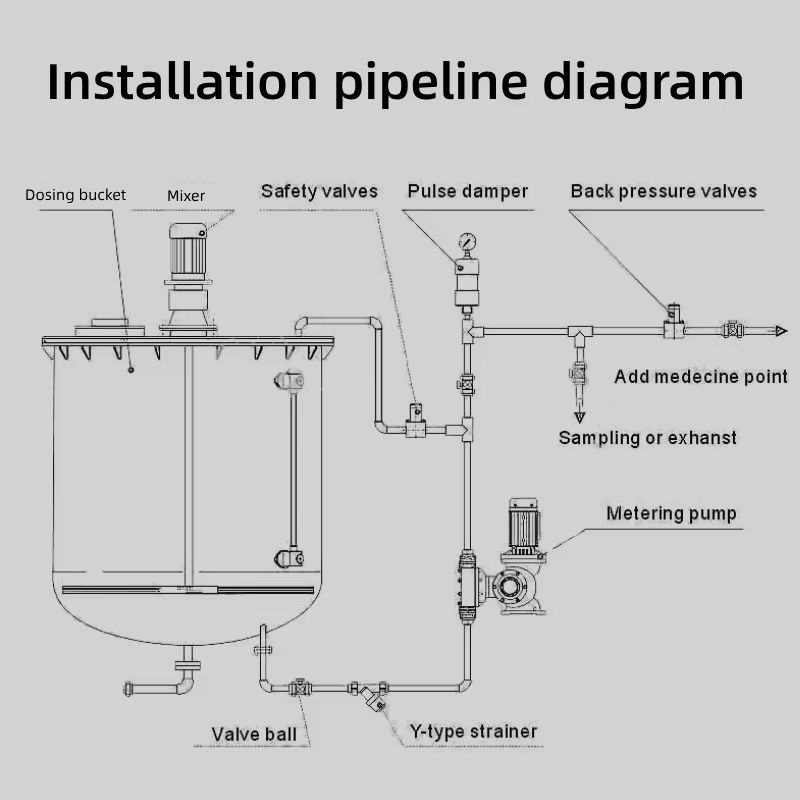 Installation pipeline diagram

Dosing bucket

Mixer

Safety valves

Pulse damper

Back pressure valves

Add medecine point

Sampling or exhanst

Metering pump

Valve ball

Y-type strainer