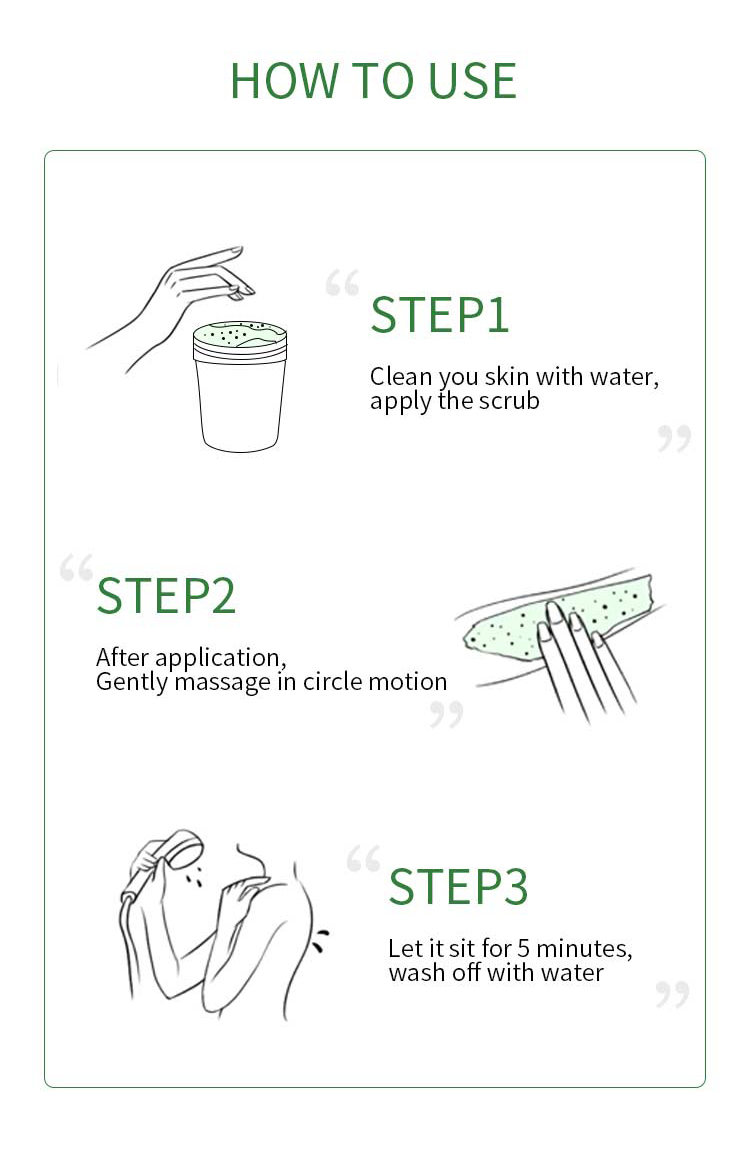 HOW TO USE

“ STEP1

Clean you skin with water, apply the scrub ”

“ STEP2

After application, Gently massage in circle motion ”

“ STEP3

Let it sit for 5 minutes, wash off with water ”