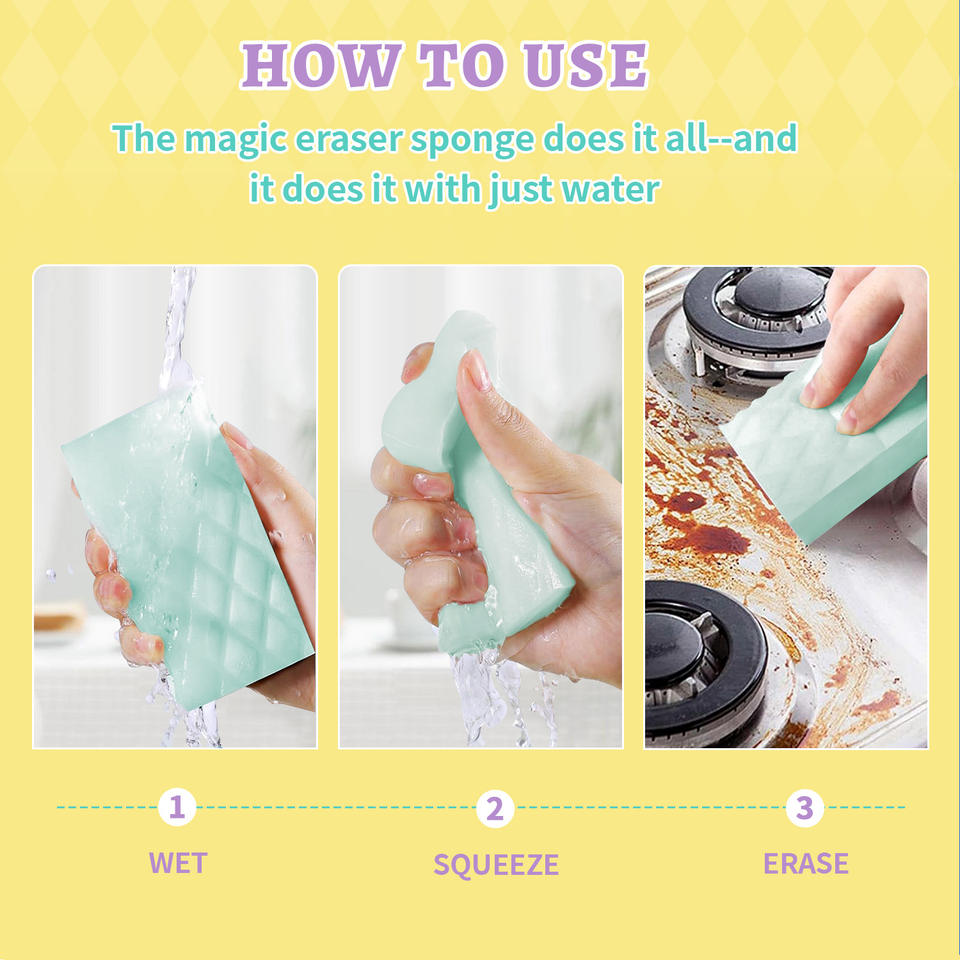 HOW TO USE

The magic eraser sponge does it all--and it does it with just water

1
WET

2
SQUEEZE

3
ERASE