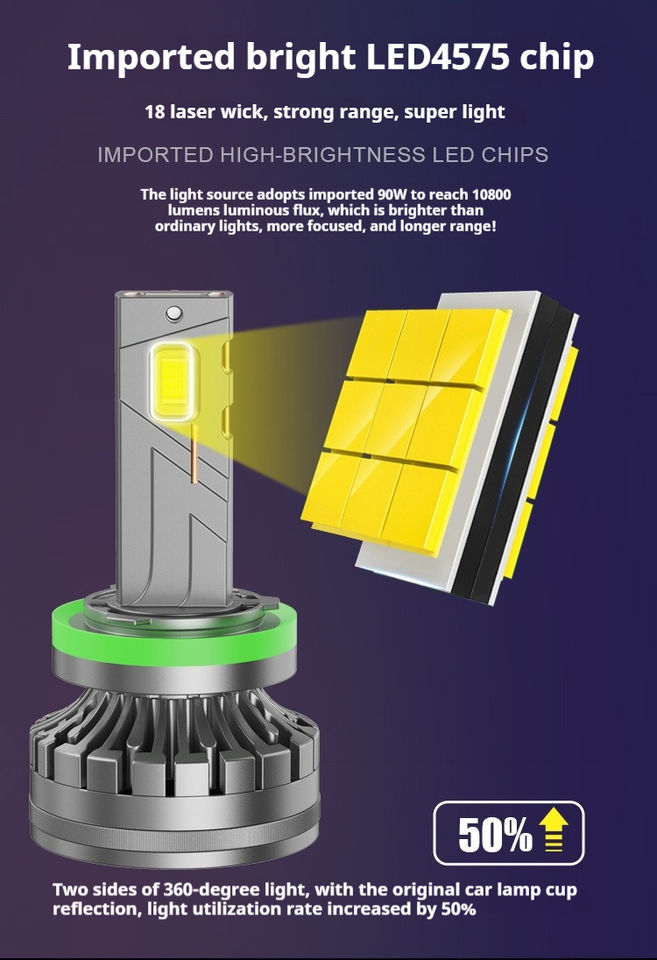 Imported bright LED4575 chip

18 laser wick, strong range, super light

IMPORTED HIGH-BRIGHTNESS LED CHIPS

The light source adopts imported 90W to reach 10800 lumens luminous flux, which is brighter than ordinary lights, more focused, and longer range!

50%

Two sides of 360-degree light, with the original car lamp cup reflection, light utilization rate increased by 50%