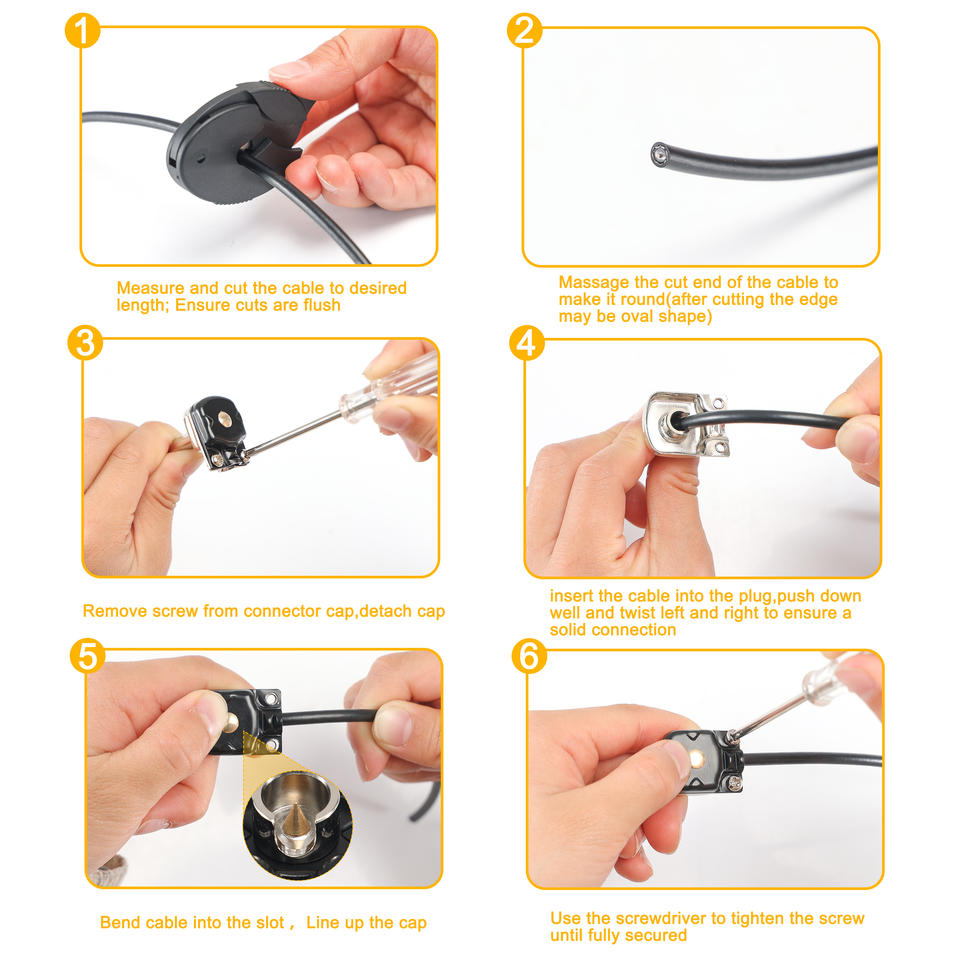 1

Measure and cut the cable to desired length; Ensure cuts are flush

2

Massage the cut end of the cable to make it round(after cutting the edge may be oval shape)

3

Remove screw from connector cap,detach cap

4

insert the cable into the plug,push down well and twist left and right to ensure a solid connection

5

Bend cable into the slot， Line up the cap

6

Use the screwdriver to tighten the screw until fully secured