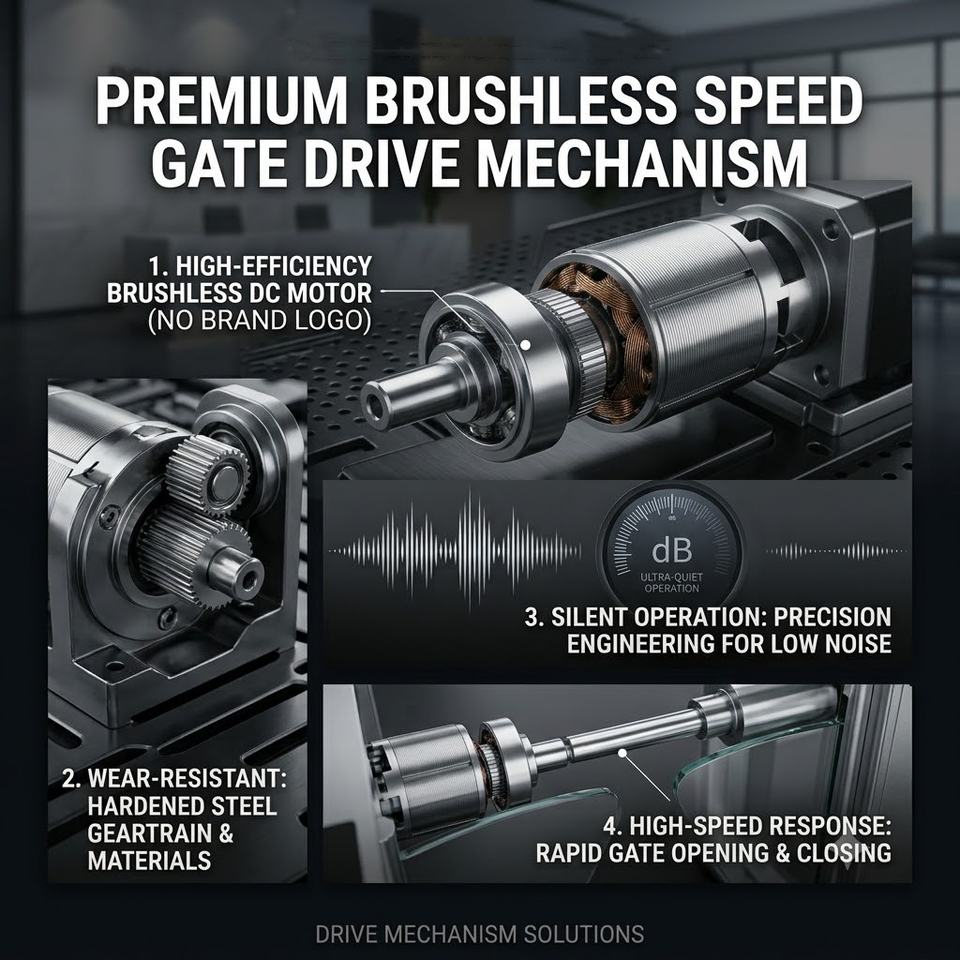 PREMIUM BRUSHLESS SPEED GATE DRIVE MECHANISM

1. HIGH-EFFICIENCY BRUSHLESS DC MOTOR (NO BRAND LOGO)

dB
ULTRA-QUIET OPERATION

3. SILENT OPERATION: PRECISION ENGINEERING FOR LOW NOISE

2. WEAR-RESISTANT: HARDENED STEEL GEARTRAIN & MATERIALS

4. HIGH-SPEED RESPONSE: RAPID GATE OPENING & CLOSING

DRIVE MECHANISM SOLUTIONS