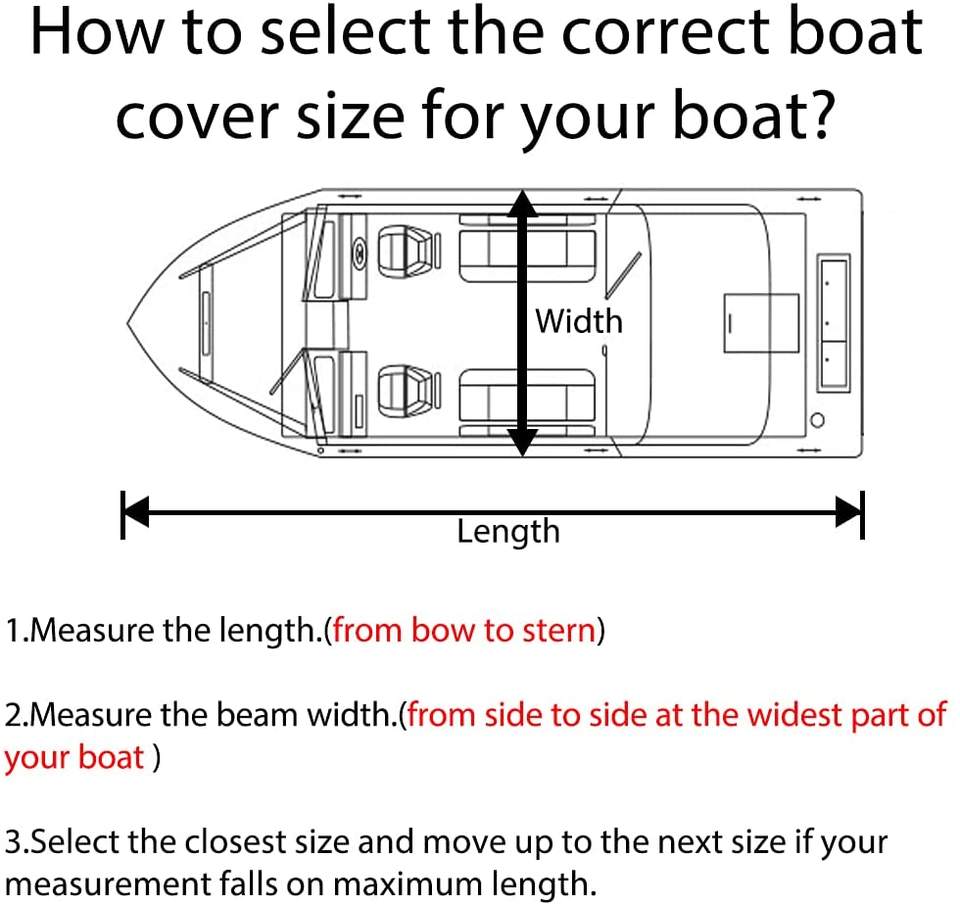 How to select the correct boat cover size for your boat?

Width

Length

1.Measure the length.(from bow to stern)

2.Measure the beam width.(from side to side at the widest part of your boat )

3.Select the closest size and move up to the next size if your measurement falls on maximum length.