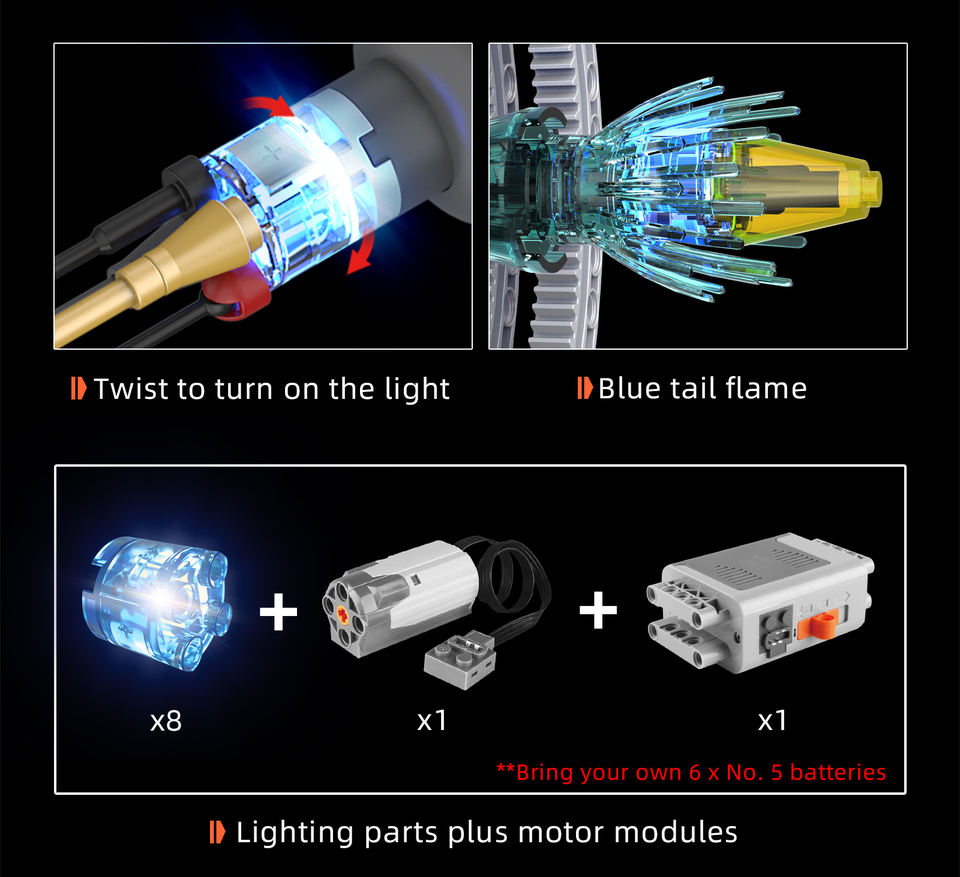 Twist to turn on the light

Blue tail flame

+

+

x8

x1

x1

**Bring your own 6 x No. 5 batteries

Lighting parts plus motor modules