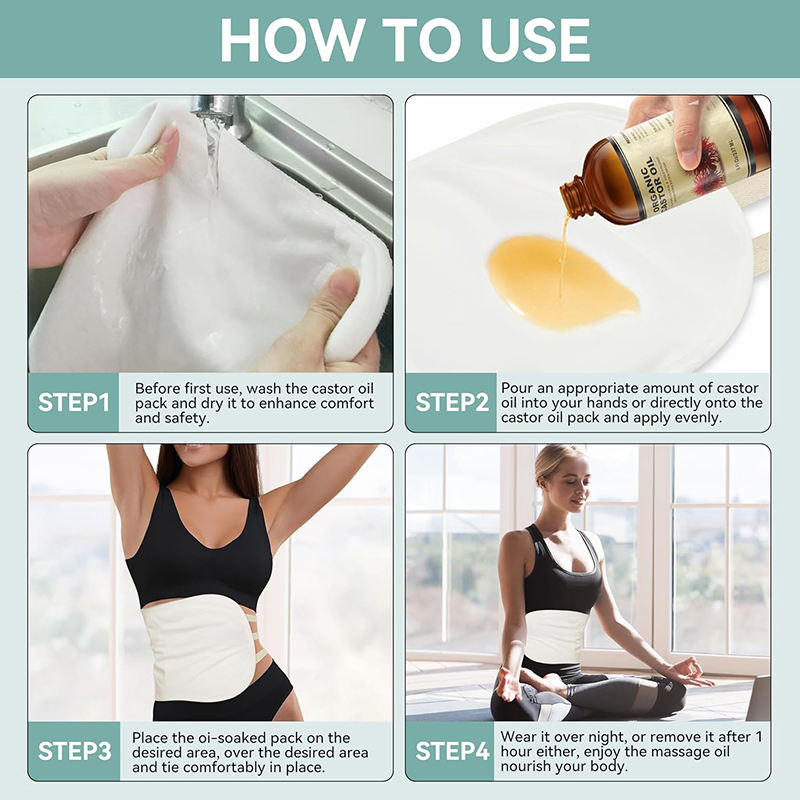 HOW TO USE

ORGANIC CASTOR OIL

STEP1 Before first use, wash the castor oil pack and dry it to enhance comfort and safety.

STEP2 Pour an appropriate amount of castor oil into your hands or directly onto the castor oil pack and apply evenly.

STEP3 Place the oi-soaked pack on the desired area, over the desired area and tie comfortably in place.

STEP4 Wear it over night, or remove it after 1 hour either, enjoy the massage oil nourish your body.