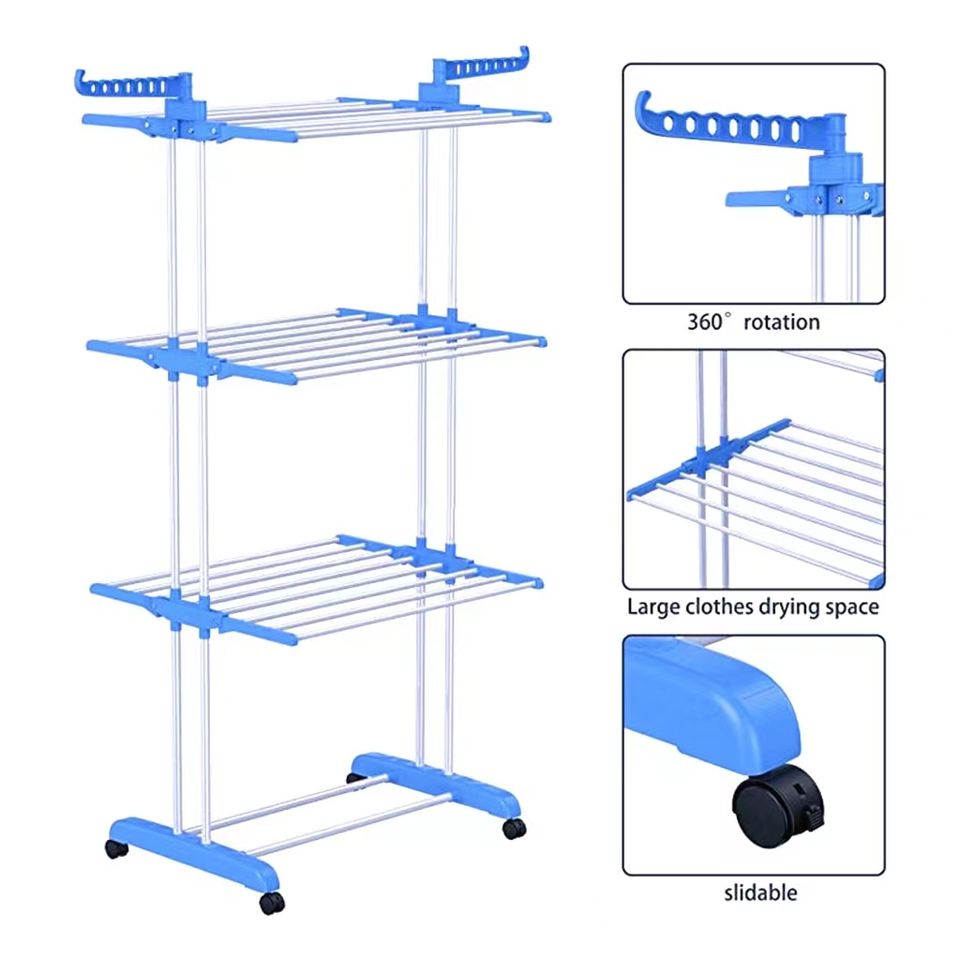 360° rotation

Large clothes drying space

slidable