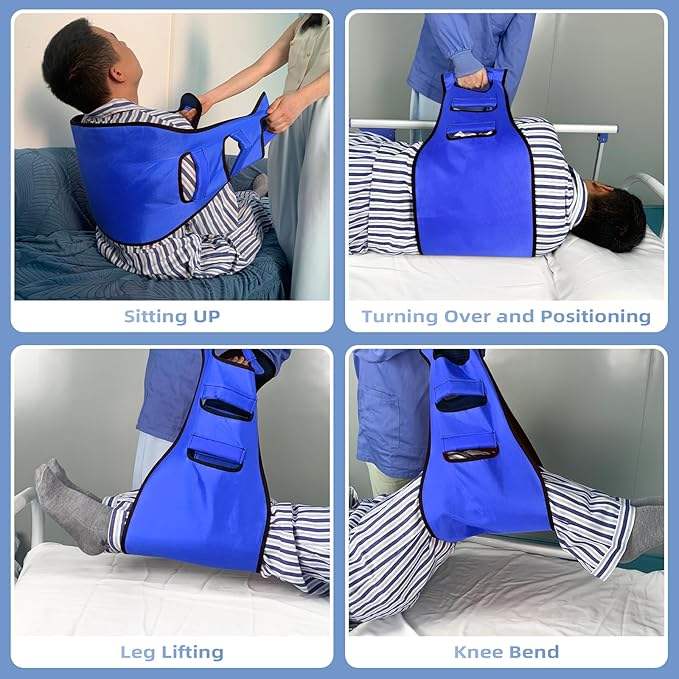 Sitting UP

Turning Over and Positioning

Leg Lifting

Knee Bend