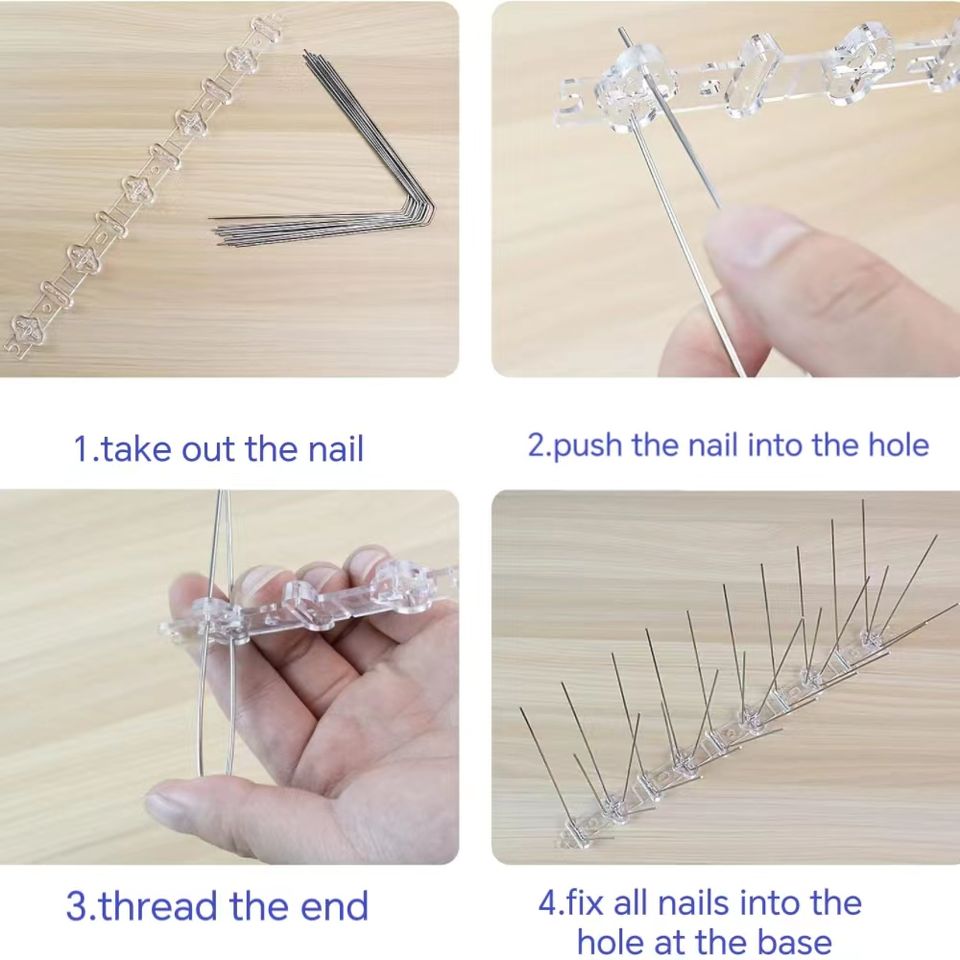 1.take out the nail

2.push the nail into the hole

3.thread the end

4.fix all nails into the hole at the base