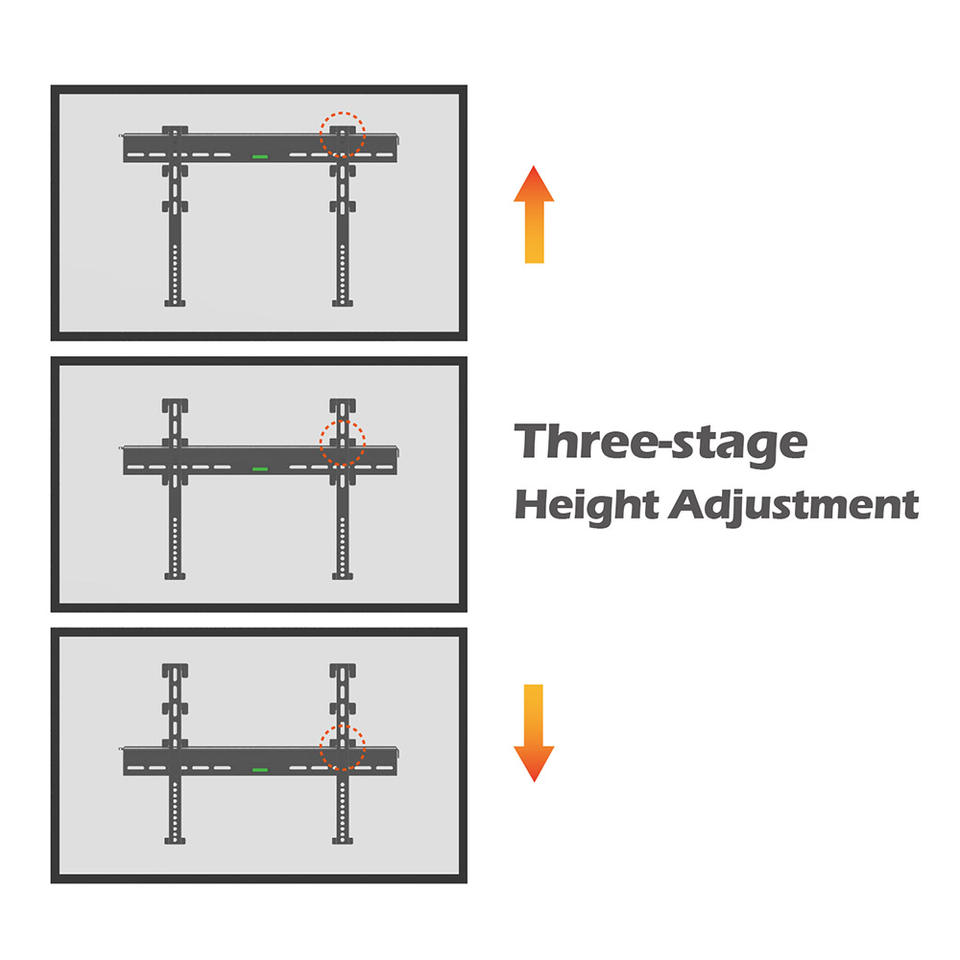 Three-stage
Height Adjustment