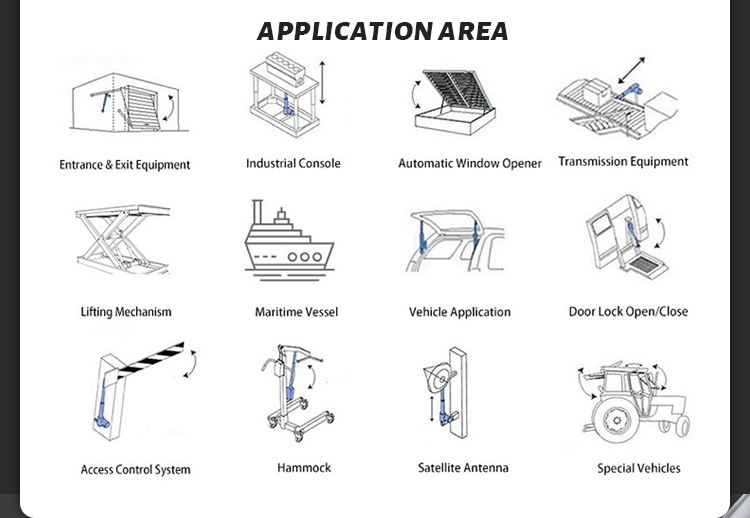 APPLICATION AREA

Entrance & Exit Equipment

Industrial Console

Automatic Window Opener

Transmission Equipment

Lifting Mechanism

Maritime Vessel

Vehicle Application

Door Lock Open/Close

Access Control System

Hammock

Satellite Antenna

Special Vehicles