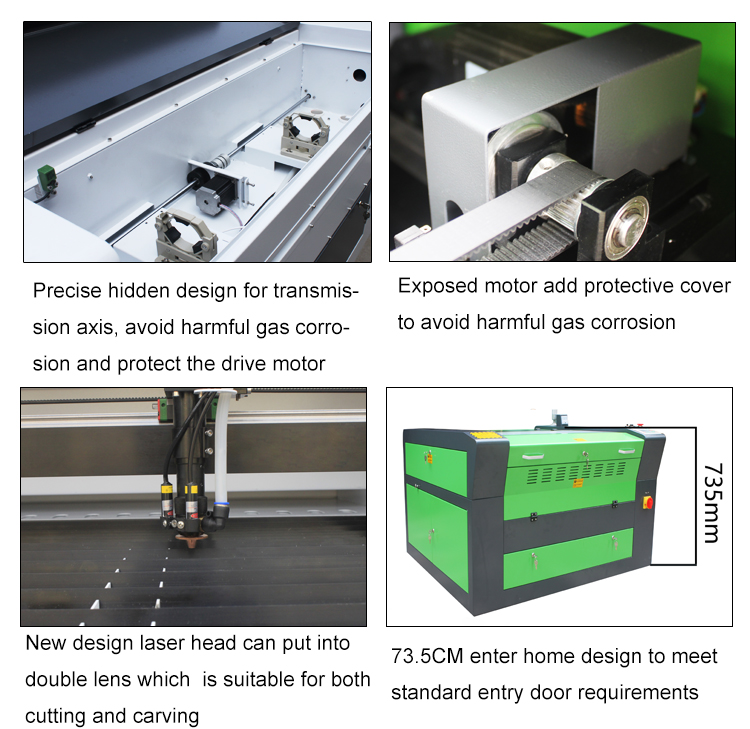 Precise hidden design for transmission axis, avoid harmful gas corrosion and protect the drive motor

Exposed motor add protective cover to avoid harmful gas corrosion

735mm

New design laser head can put into double lens which is suitable for both cutting and carving

73.5CM enter home design to meet standard entry door requirements