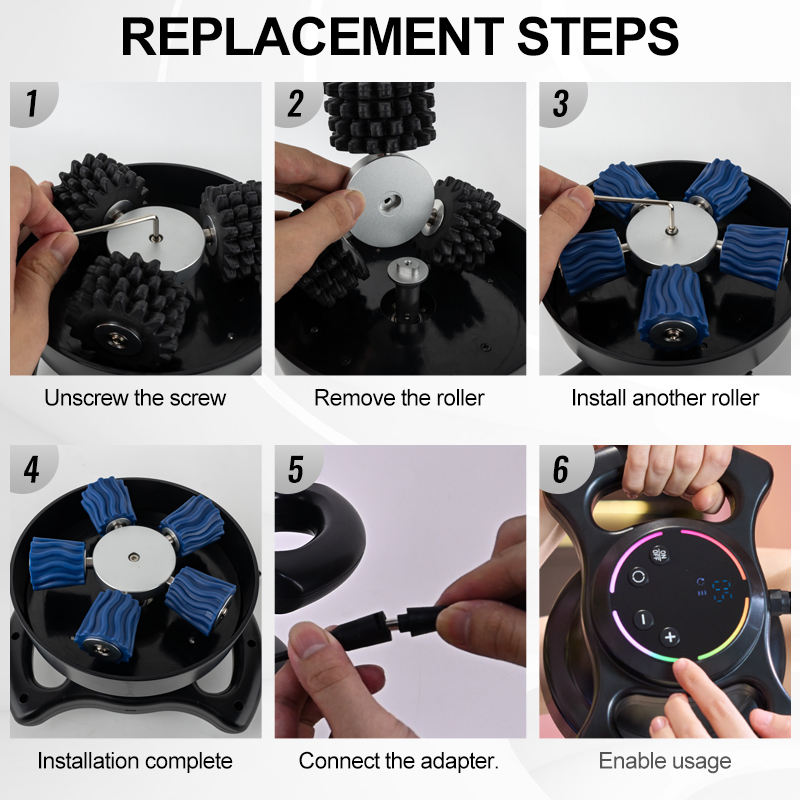 REPLACEMENT STEPS

1

Unscrew the screw

2

Remove the roller

3

Install another roller

4

Installation complete

5

Connect the adapter.

6

Enable usage