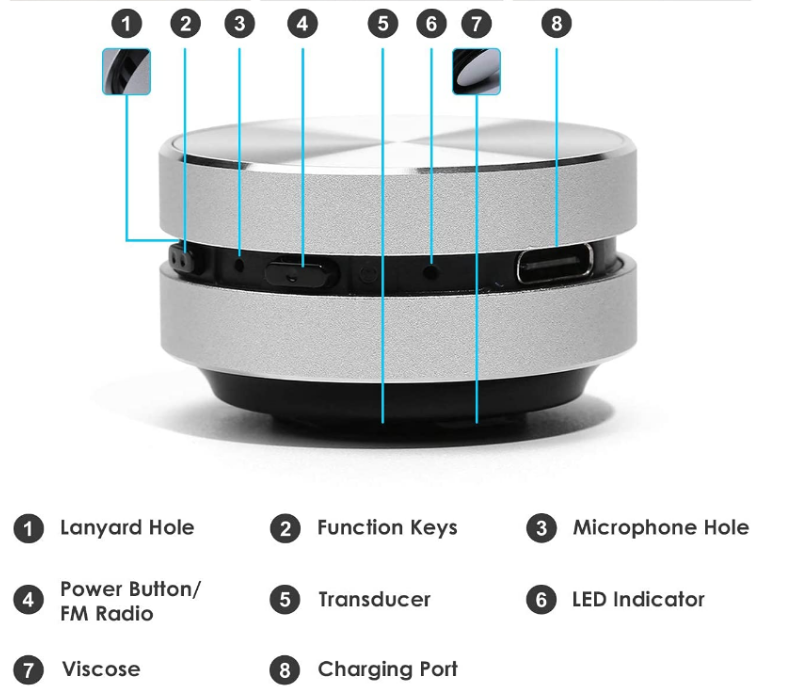 1 2 3 4 5 6 7 8

1 Lanyard Hole
2 Function Keys
3 Microphone Hole
4 Power Button/ FM Radio
5 Transducer
6 LED Indicator
7 Viscose
8 Charging Port