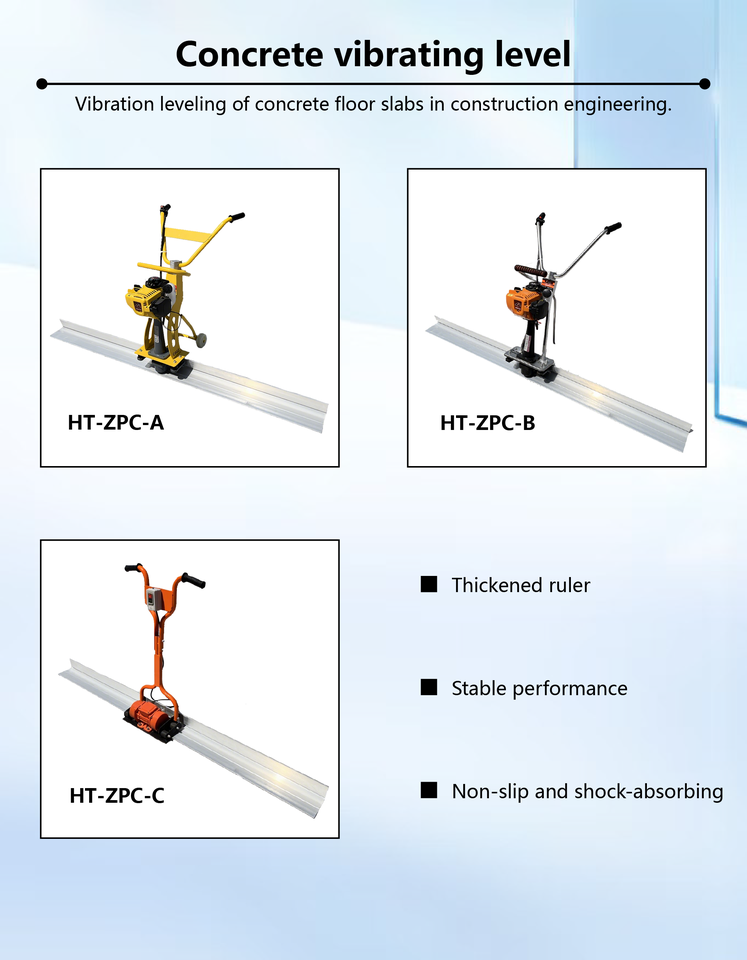 Concrete vibrating level

Vibration leveling of concrete floor slabs in construction engineering.

HT-ZPC-A

HT-ZPC-B

HT-ZPC-C

■ Thickened ruler

■ Stable performance

■ Non-slip and shock-absorbing