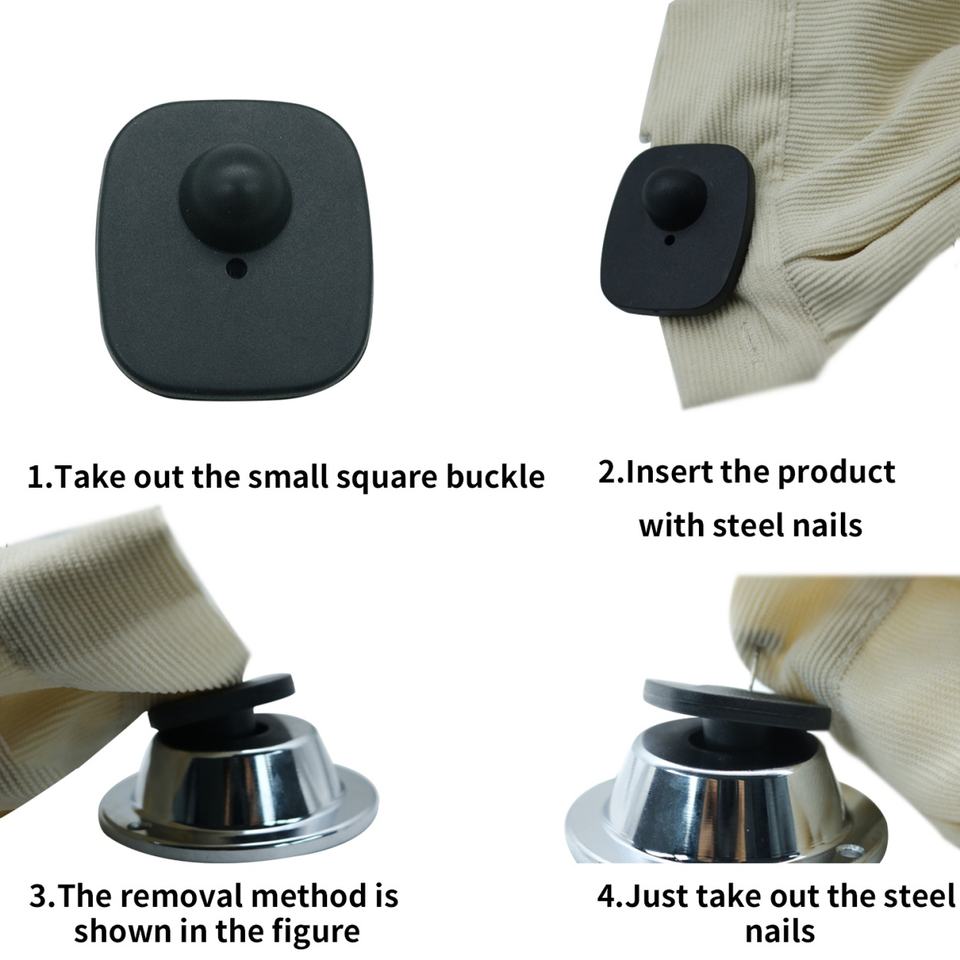 1.Take out the small square buckle

2.Insert the product with steel nails

3.The removal method is shown in the figure

4.Just take out the steel nails