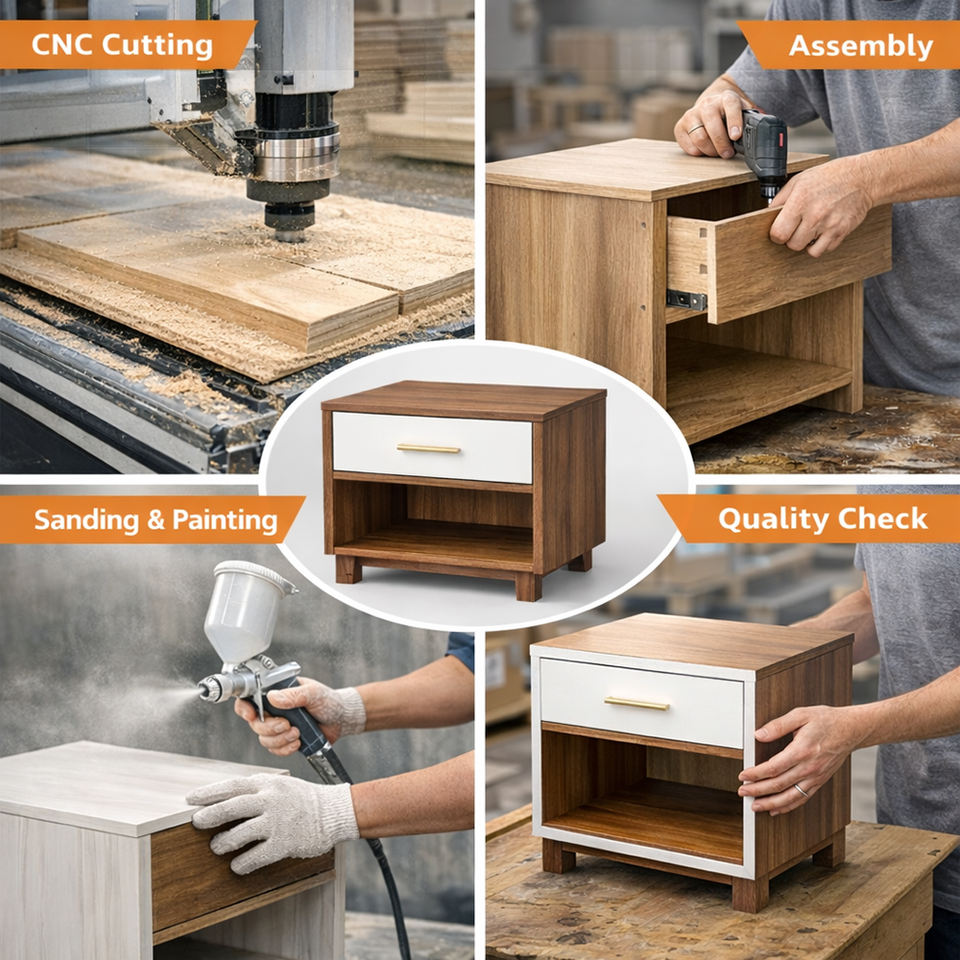 CNC Cutting

Assembly

Sanding & Painting

Quality Check