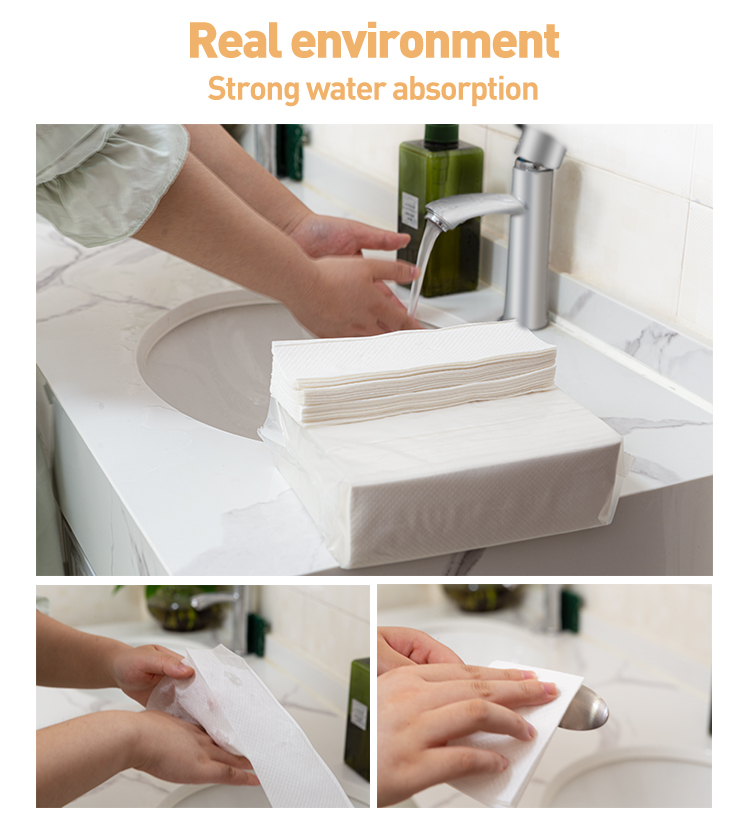 Real environment
Strong water absorption