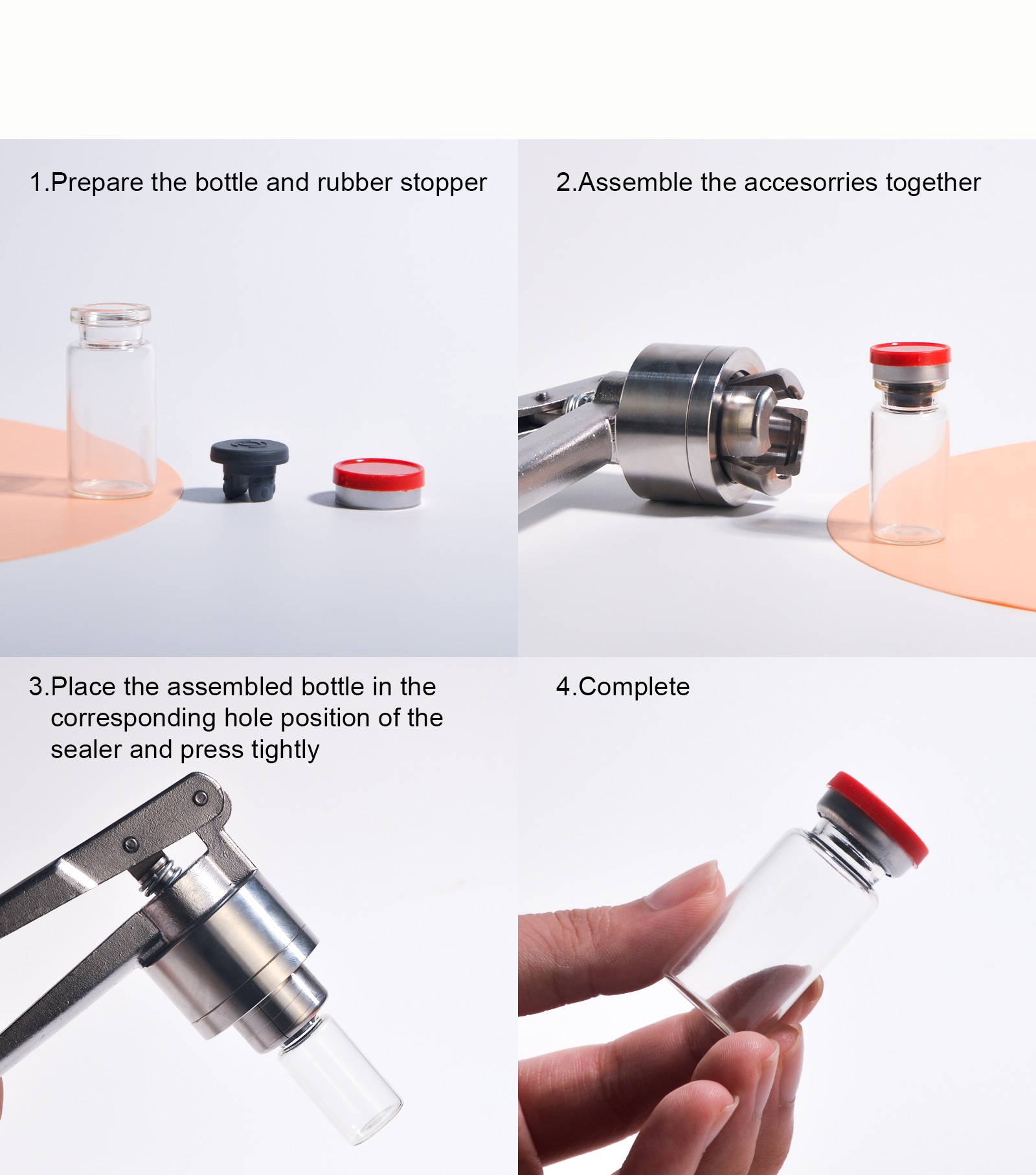 1.Prepare the bottle and rubber stopper

2.Assemble the accesorries together

3.Place the assembled bottle in the corresponding hole position of the sealer and press tightly

4.Complete