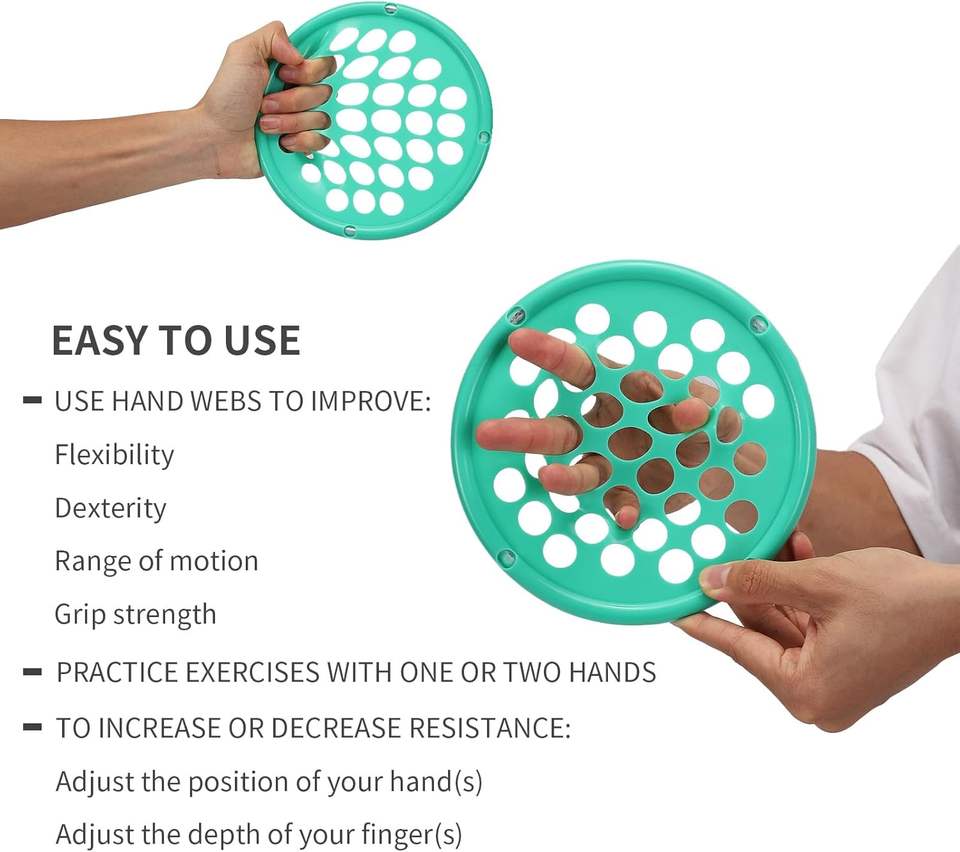 EASY TO USE

- USE HAND WEBS TO IMPROVE:

Flexibility

Dexterity

Range of motion

Grip strength

- PRACTICE EXERCISES WITH ONE OR TWO HANDS

- TO INCREASE OR DECREASE RESISTANCE:

Adjust the position of your hand(s)

Adjust the depth of your finger(s)