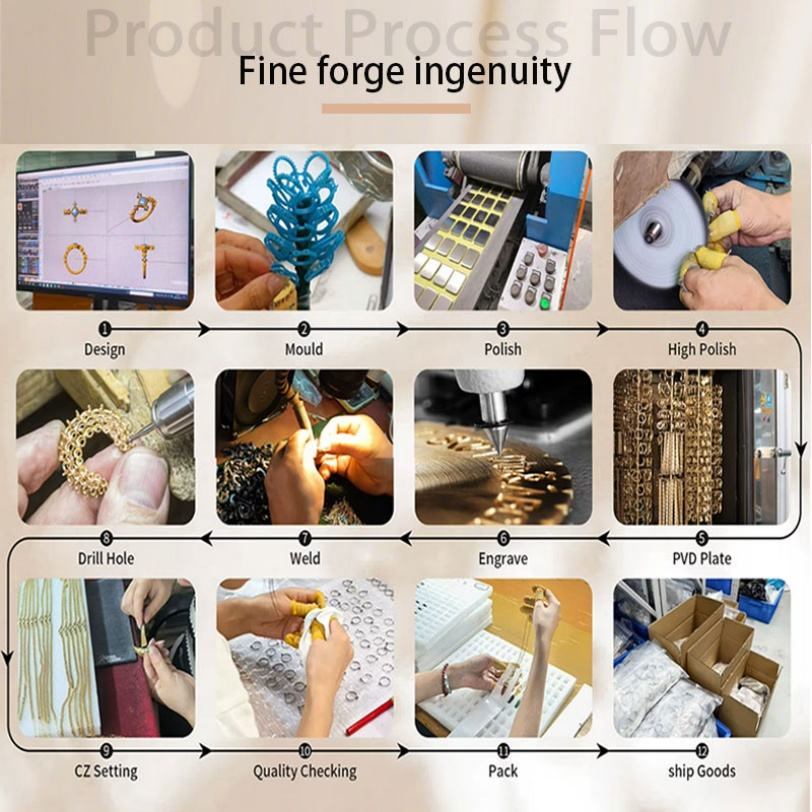 Product Process Flow

Fine forge ingenuity

1 Design

2 Mould

3 Polish

4 High Polish

5 PVD Plate

6 Engrave

7 Weld

8 Drill Hole

9 CZ Setting

10 Quality Checking

11 Pack

12 ship Goods