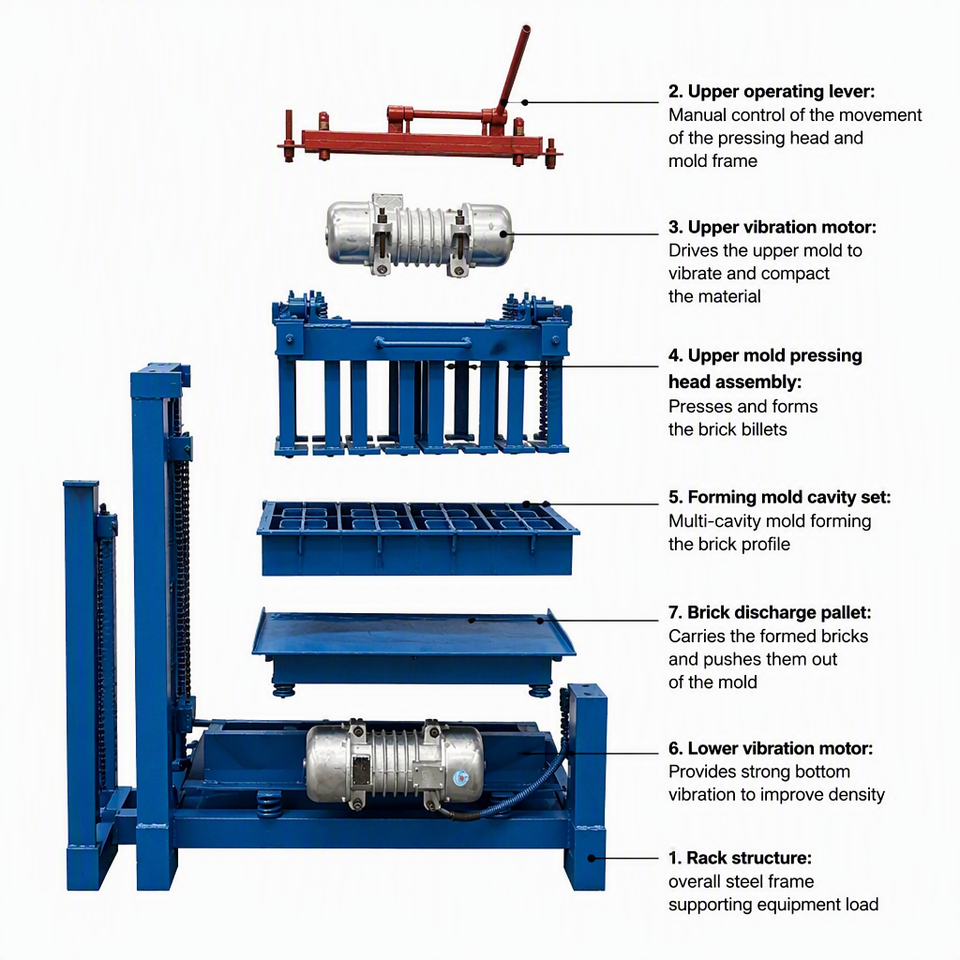 2. Upper operating lever:
Manual control of the movement of the pressing head and mold frame

3. Upper vibration motor:
Drives the upper mold to vibrate and compact the material

4. Upper mold pressing head assembly:
Presses and forms the brick billets

5. Forming mold cavity set:
Multi-cavity mold forming the brick profile

7. Brick discharge pallet:
Carries the formed bricks and pushes them out of the mold

6. Lower vibration motor:
Provides strong bottom vibration to improve density

1. Rack structure:
overall steel frame supporting equipment load