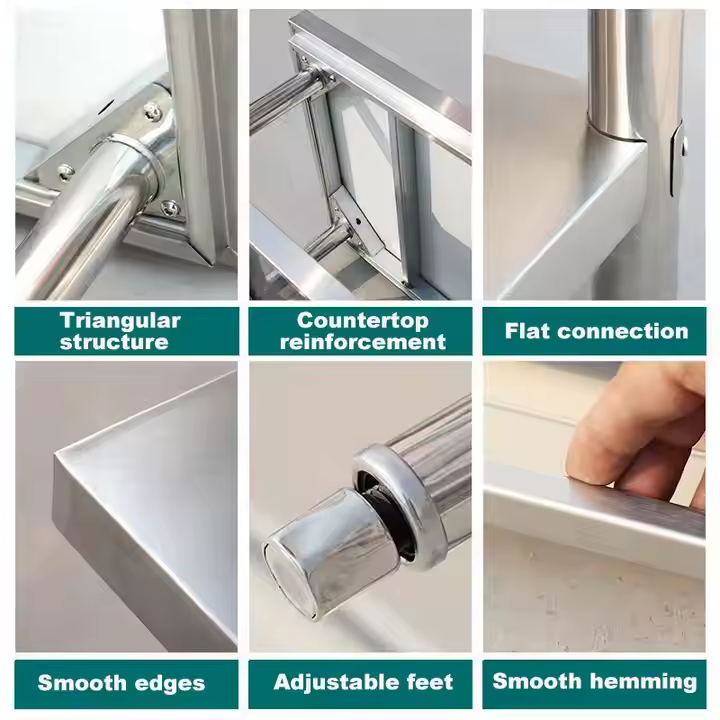 Triangular structure

Countertop reinforcement

Flat connection

Smooth edges

Adjustable feet

Smooth hemming