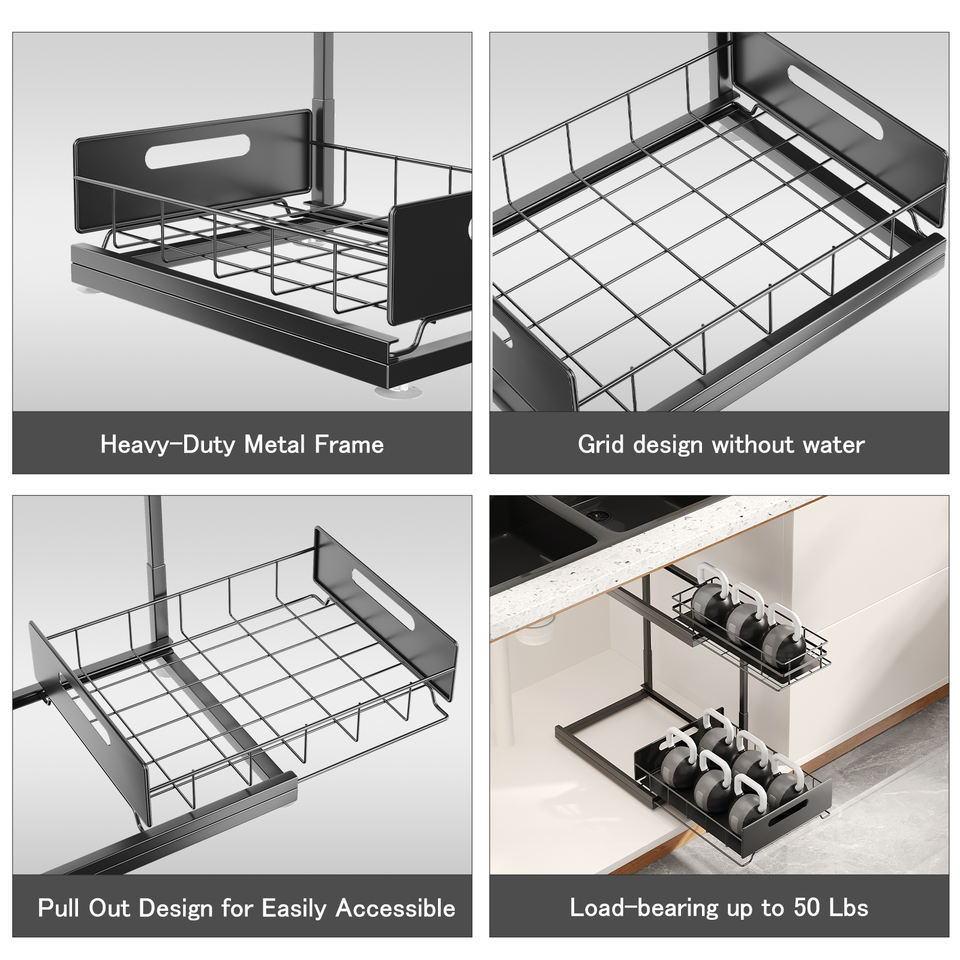 Heavy-Duty Metal Frame

Grid design without water

Pull Out Design for Easily Accessible

Load-bearing up to 50 Lbs