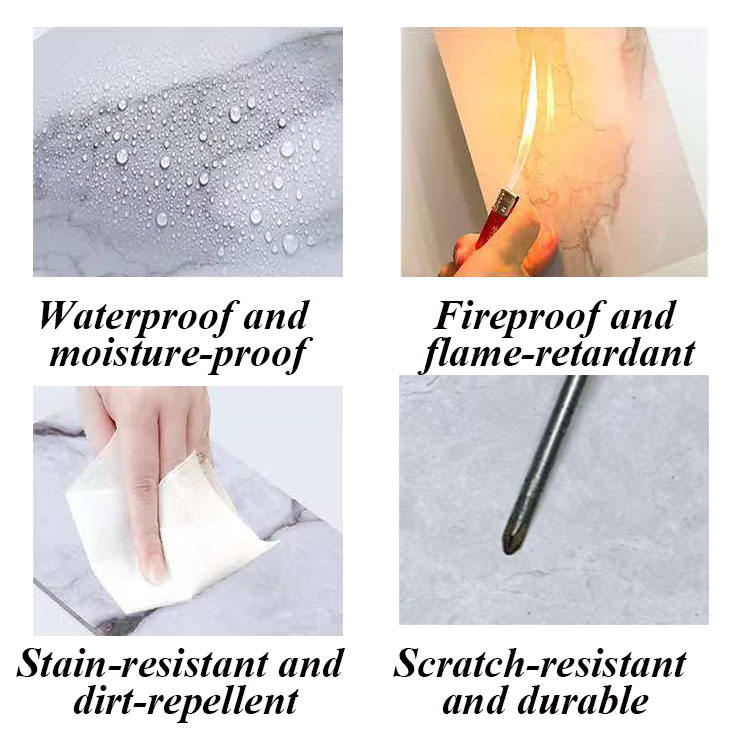 Waterproof and moisture-proof

Fireproof and flame-retardant

Stain-resistant and dirt-repellent

Scratch-resistant and durable