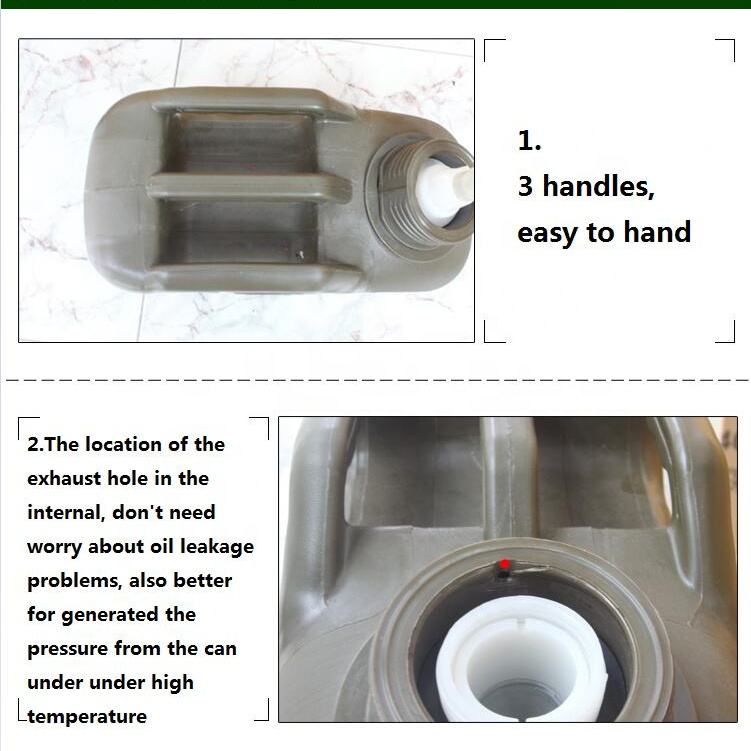 1.
3 handles,
easy to hand

2.The location of the exhaust hole in the internal, don't need worry about oil leakage problems, also better for generated the pressure from the can under under high temperature