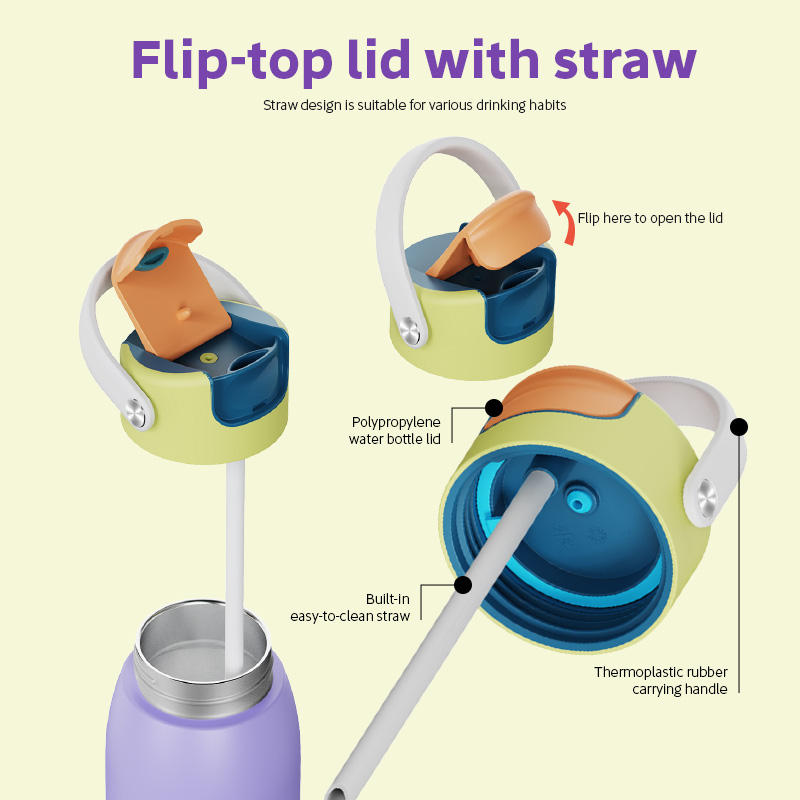 Flip-top lid with straw

Straw design is suitable for various drinking habits

Flip here to open the lid

Polypropylene water bottle lid

Built-in easy-to-clean straw

Thermoplastic rubber carrying handle