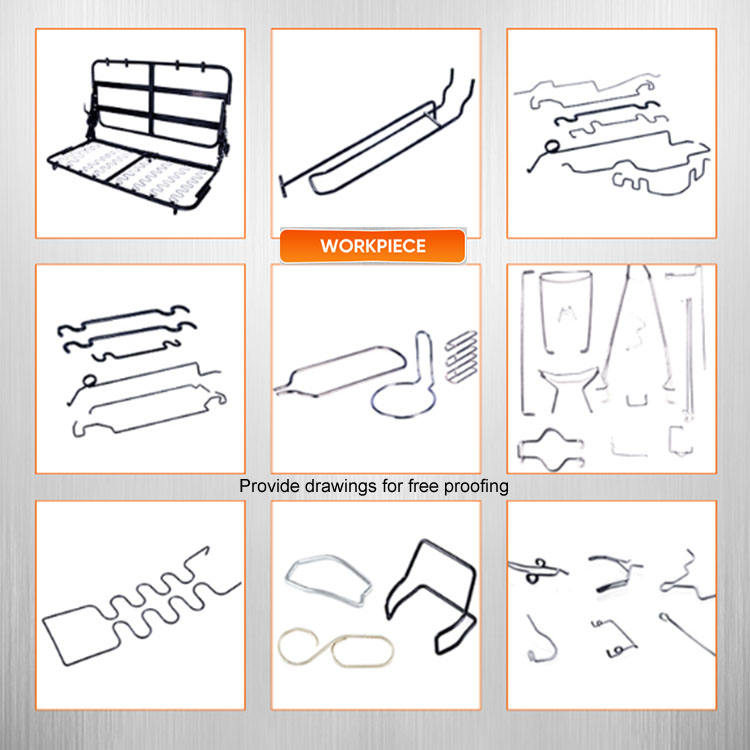 WORKPIECE

Provide drawings for free proofing