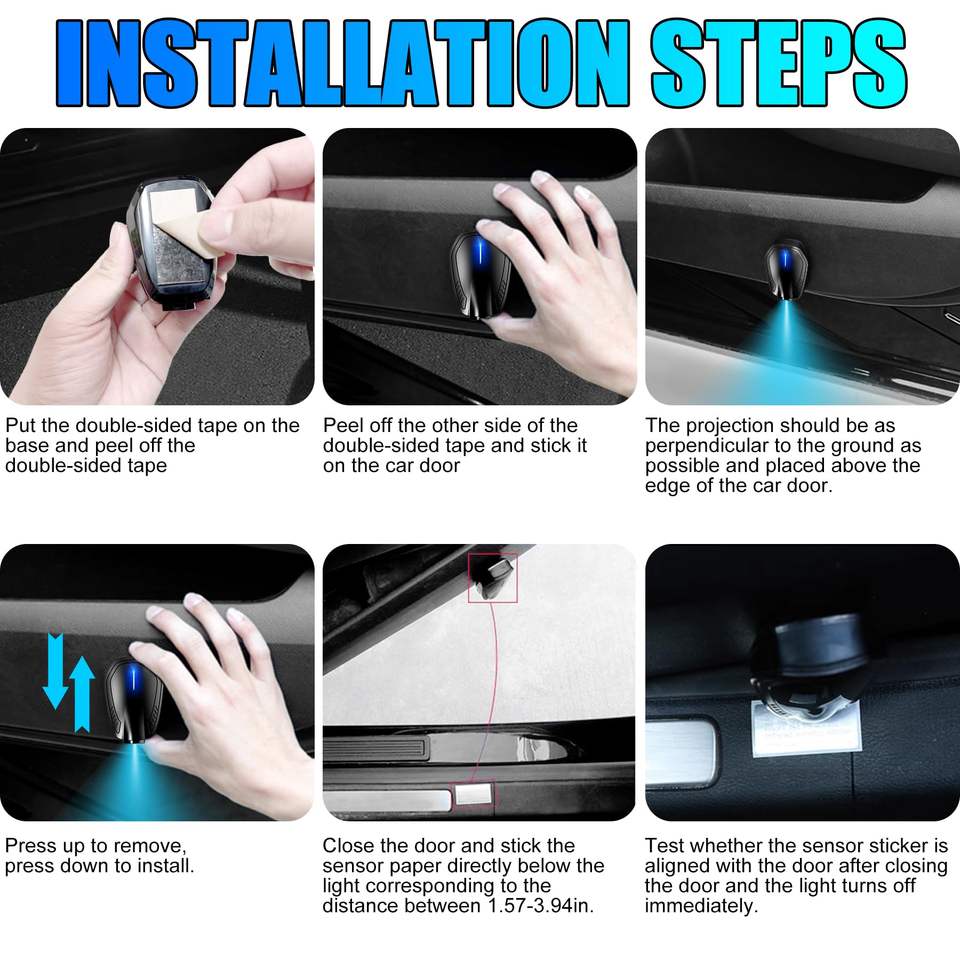 INSTALLATION STEPS

Put the double-sided tape on the base and peel off the double-sided tape

Peel off the other side of the double-sided tape and stick it on the car door

The projection should be as perpendicular to the ground as possible and placed above the edge of the car door.

Press up to remove, press down to install.

Close the door and stick the sensor paper directly below the light corresponding to the distance between 1.57-3.94in.

Test whether the sensor sticker is aligned with the door after closing the door and the light turns off immediately.