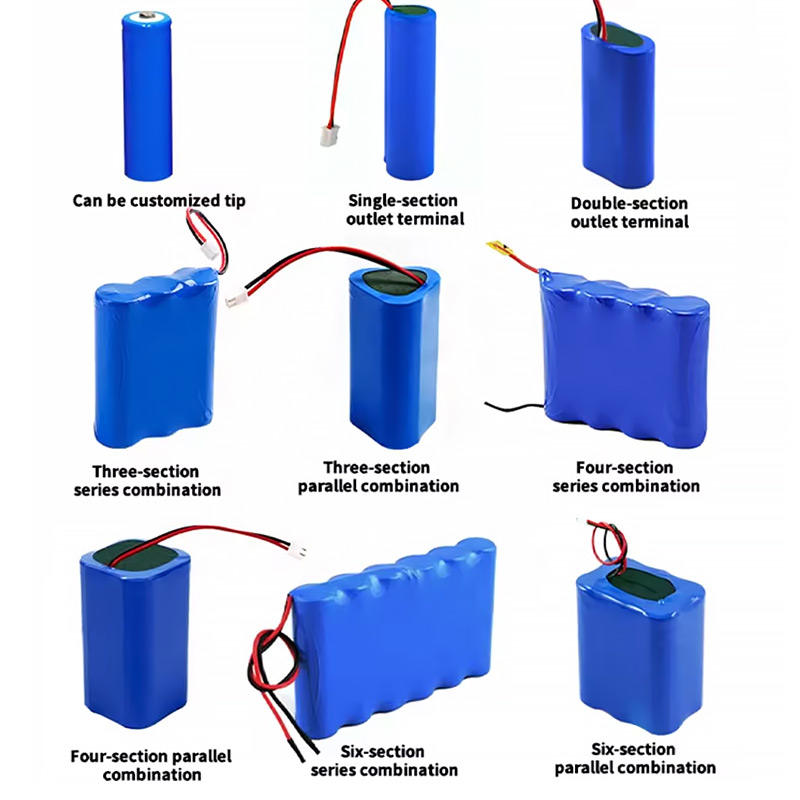 Can be customized tip

Single-section outlet terminal

Double-section outlet terminal

Three-section series combination

Three-section parallel combination

Four-section series combination

Four-section parallel combination

Six-section series combination

Six-section parallel combination