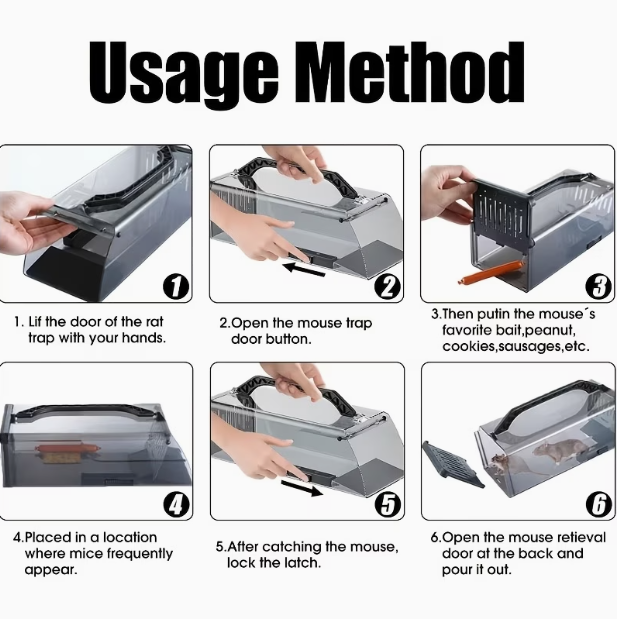 Usage Method

1

1. Lif the door of the rat trap with your hands.

2

2.Open the mouse trap door button.

3

3.Then putin the mouse´s favorite bait,peanut, cookies,sausages,etc.

4

4.Placed in a location where mice frequently appear.

5

5.After catching the mouse, lock the latch.

6

6.Open the mouse retieval door at the back and pour it out.