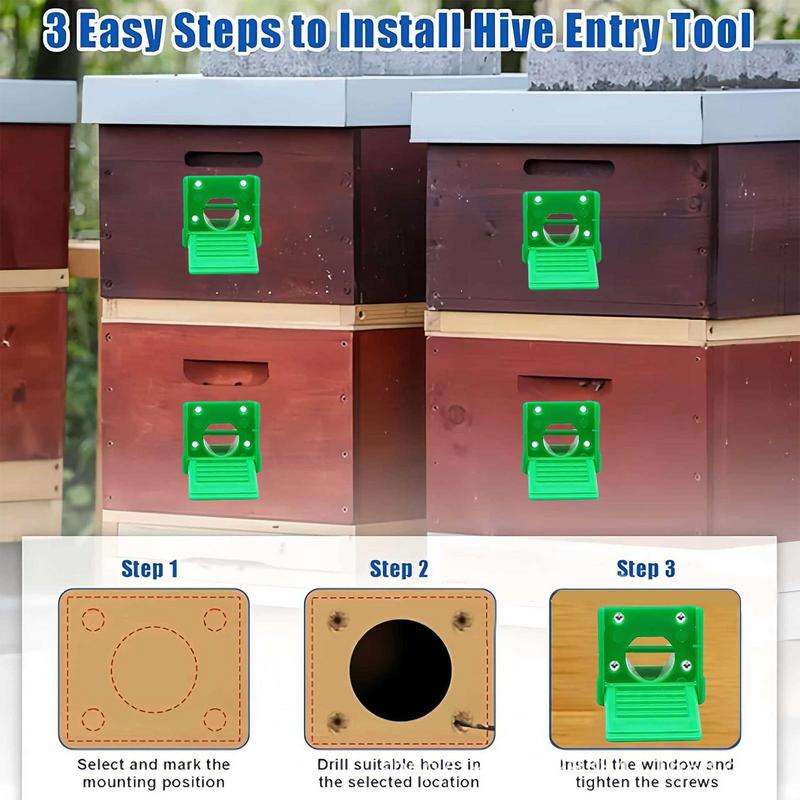 3 Easy Steps to Install Hive Entry Tool

Step 1

Select and mark the mounting position

Step 2

Drill suitable holes in the selected location

Step 3

Install the window and tighten the screws