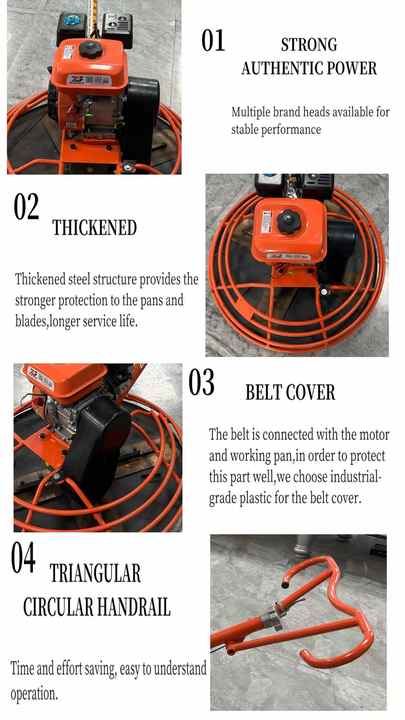 01 STRONG AUTHENTIC POWER

Multiple brand heads available for stable performance

02 THICKENED

Thickened steel structure provides the stronger protection to the pans and blades,longer service life.

03 BELT COVER

The belt is connected with the motor and working pan,in order to protect this part well,we choose industrial-grade plastic for the belt cover.

04 TRIANGULAR CIRCULAR HANDRAIL

Time and effort saving, easy to understand operation.